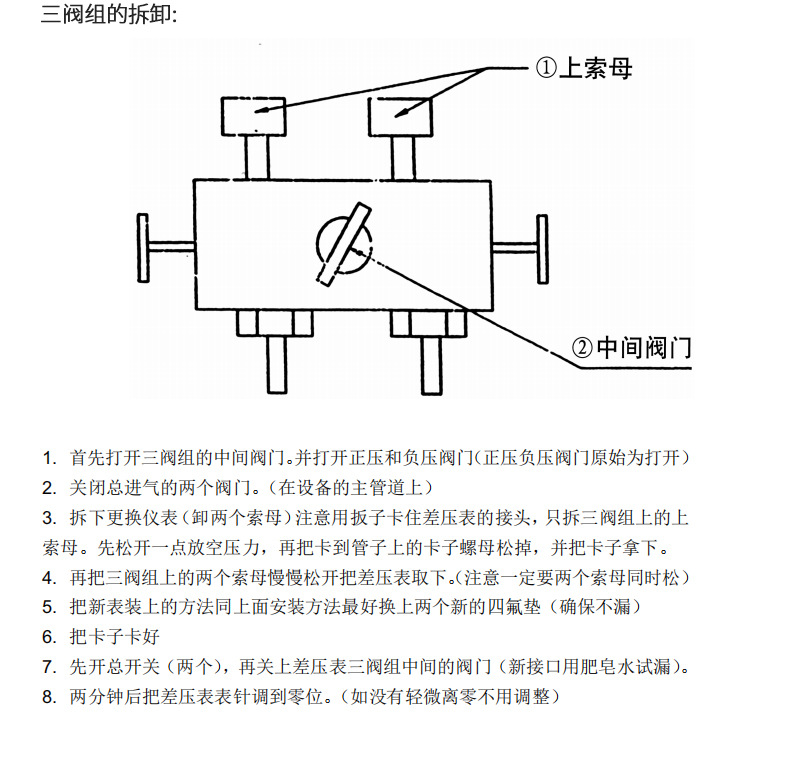 三阀组的拆卸:

①上索母

②中间阀门

1. 首先打开三阀组的中间阀门。并打开正压和负压阀门(正压负压阀门原始为打开)
2. 关闭总进气的两个阀门。(在设备的主管道上)
3. 拆下更换仪表(卸两个索母)注意用扳子卡住差压表的接头，只拆三阀组上的上索母。先松开一点放空压力，再把卡到管子上的卡子螺母松掉，并把卡子拿下。
4. 再把三阀组上的两个索母慢慢松开把差压表取下。(注意一定要两个索母同时松)
5. 把新表装上的方法同上面安装方法最好换上两个新的四氟垫(确保不漏)
6. 把卡子卡好
7. 先开总开关(两个)，再关上差压表三阀组中间的阀门(新接口用肥皂水试漏)。
8. 两分钟后把差压表表针调到零位。(如没有轻微离零不用调整)