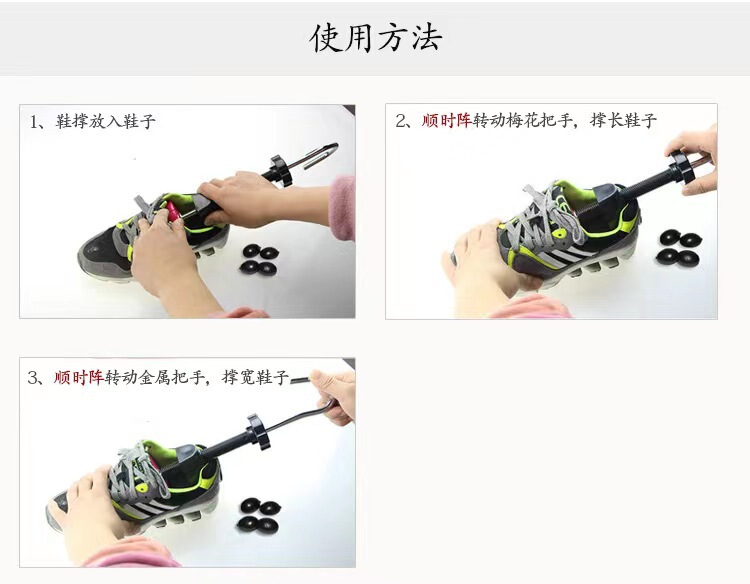 使用方法

1、鞋撑放入鞋子

2、顺时阵转动梅花把手，撑长鞋子

3、顺时阵转动金属把手，撑宽鞋子