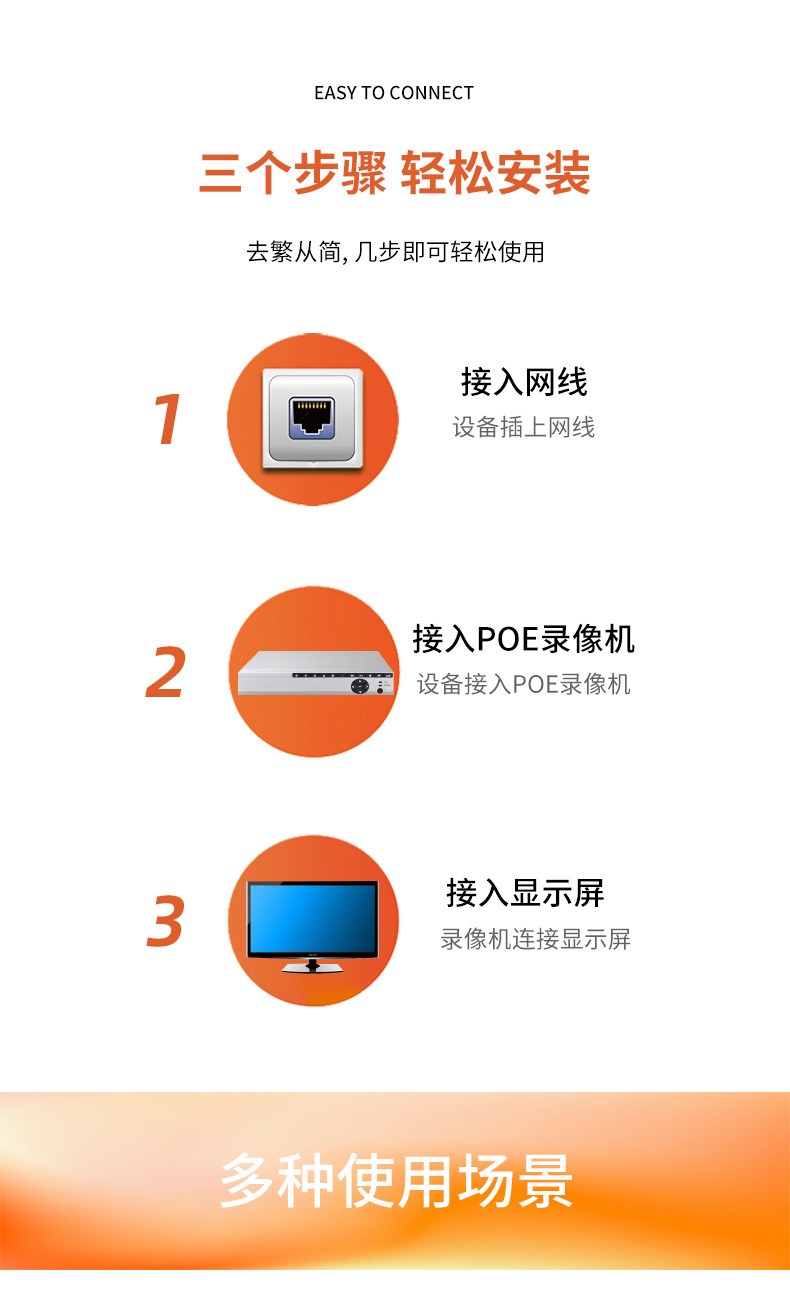 EASY TO CONNECT

三个步骤 轻松安装

去繁从简, 几步即可轻松使用

1

接入网线
设备插上网线

2

接入POE录像机
设备接入POE录像机

3

接入显示屏
录像机连接显示屏

多种使用场景