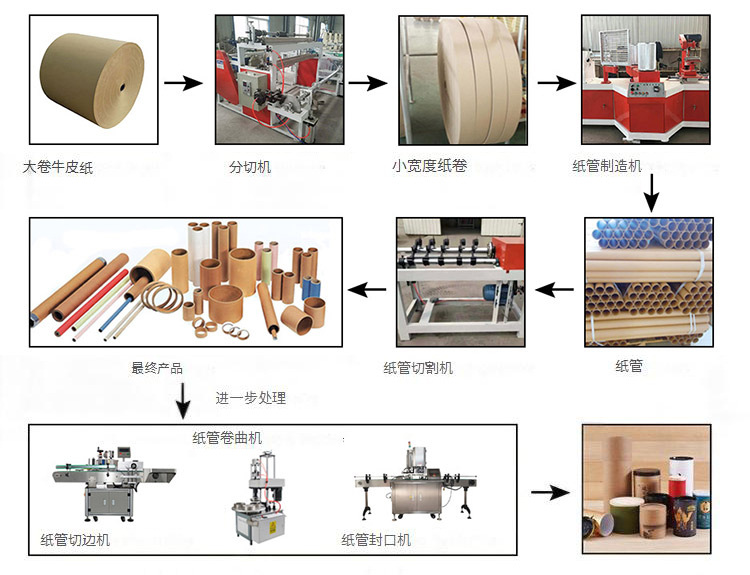 大卷牛皮纸

分切机

小宽度纸卷

纸管制造机

纸管

纸管切割机

最终产品

进一步处理

纸管卷曲机

纸管切边机

纸管封口机