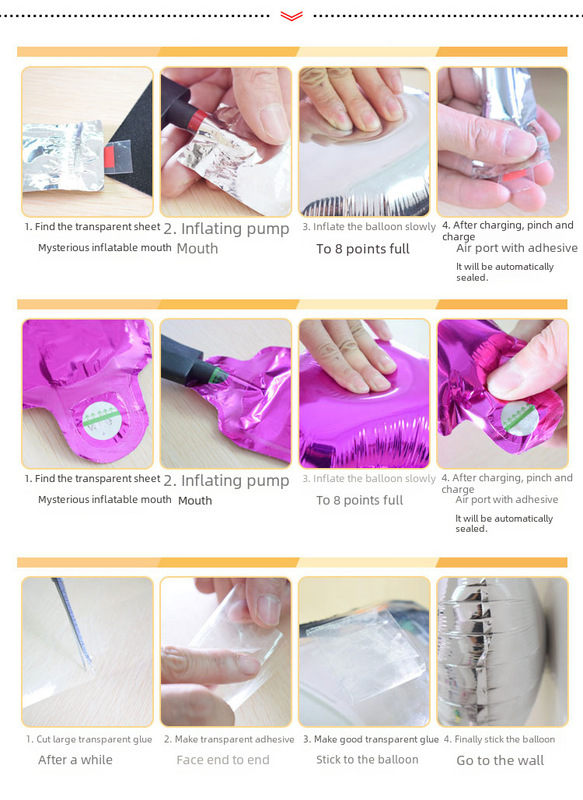 1. Find the transparent sheet
Mysterious inflatable mouth

2. Inflating pump
Mouth

3. Inflate the balloon slowly
To 8 points full

4. After charging, pinch and charge
Air port with adhesive
It will be automatically sealed.

1. Find the transparent sheet
Mysterious inflatable mouth

2. Inflating pump
Mouth

3. Inflate the balloon slowly
To 8 points full

4. After charging, pinch and charge
Air port with adhesive
It will be automatically sealed.

1. Cut large transparent glue
After a while

2. Make transparent adhesive
Face end to end

3. Make good transparent glue
Stick to the balloon

4. Finally stick the balloon
Go to the wall