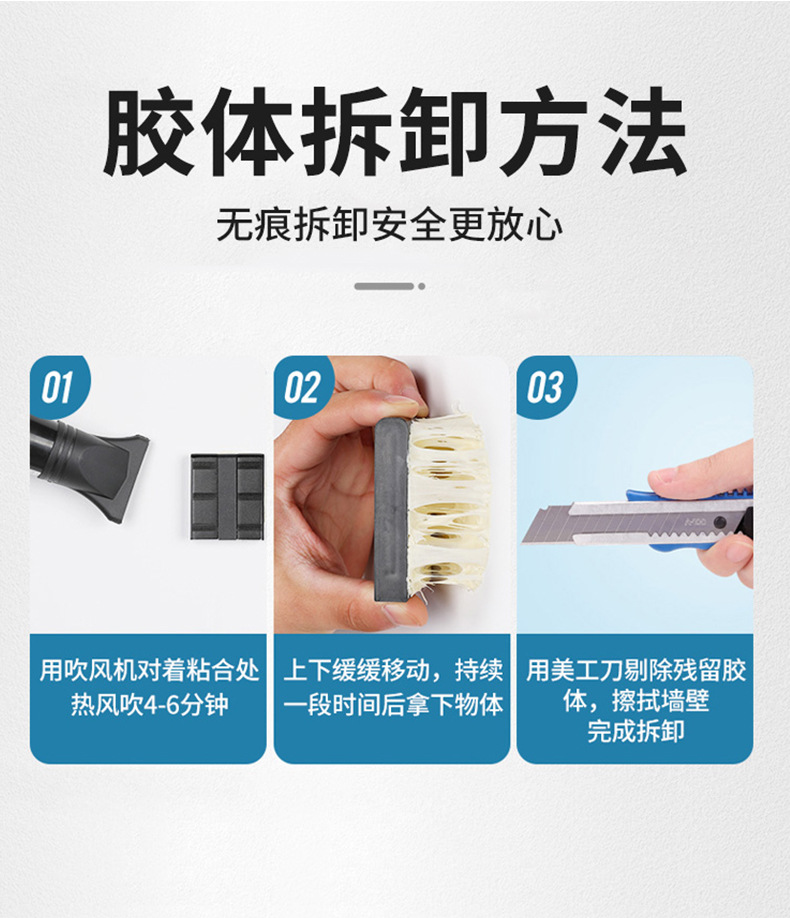 胶体拆卸方法

无痕拆卸安全更放心

01

用吹风机对着粘合处热风吹4-6分钟

02

上下缓缓移动，持续一段时间后拿下物体

03

用美工刀剔除残留胶体，擦拭墙壁完成拆卸