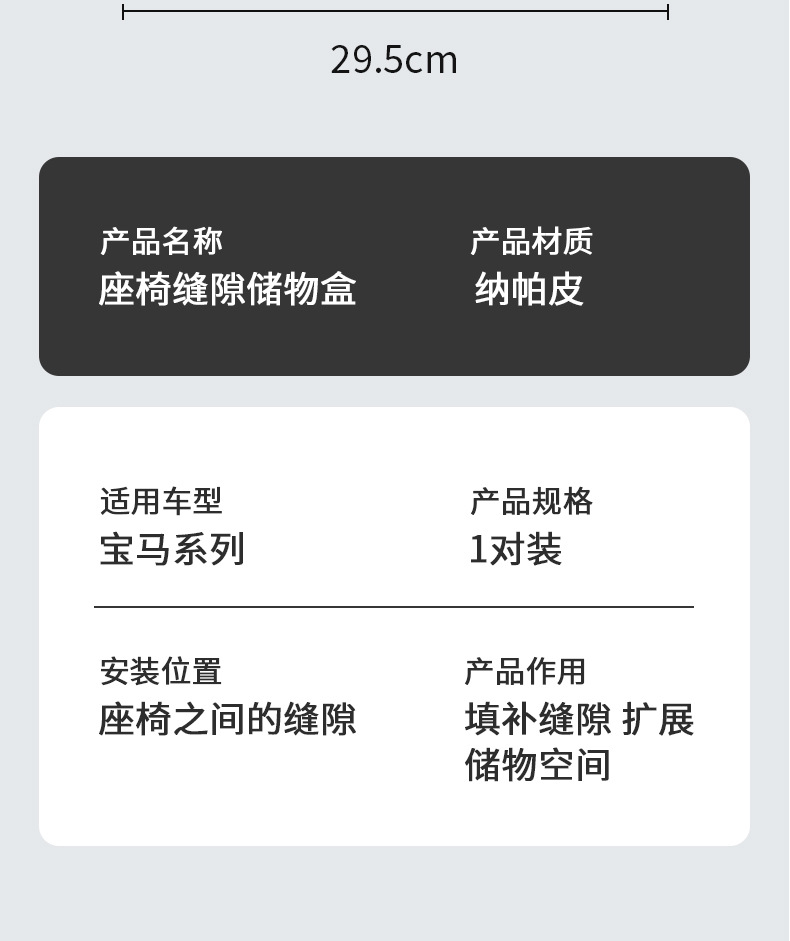 29.5cm

产品名称
座椅缝隙储物盒

产品材质
纳帕皮

适用车型
宝马系列

产品规格
1对装

安装位置
座椅之间的缝隙

产品作用
填补缝隙 扩展储物空间