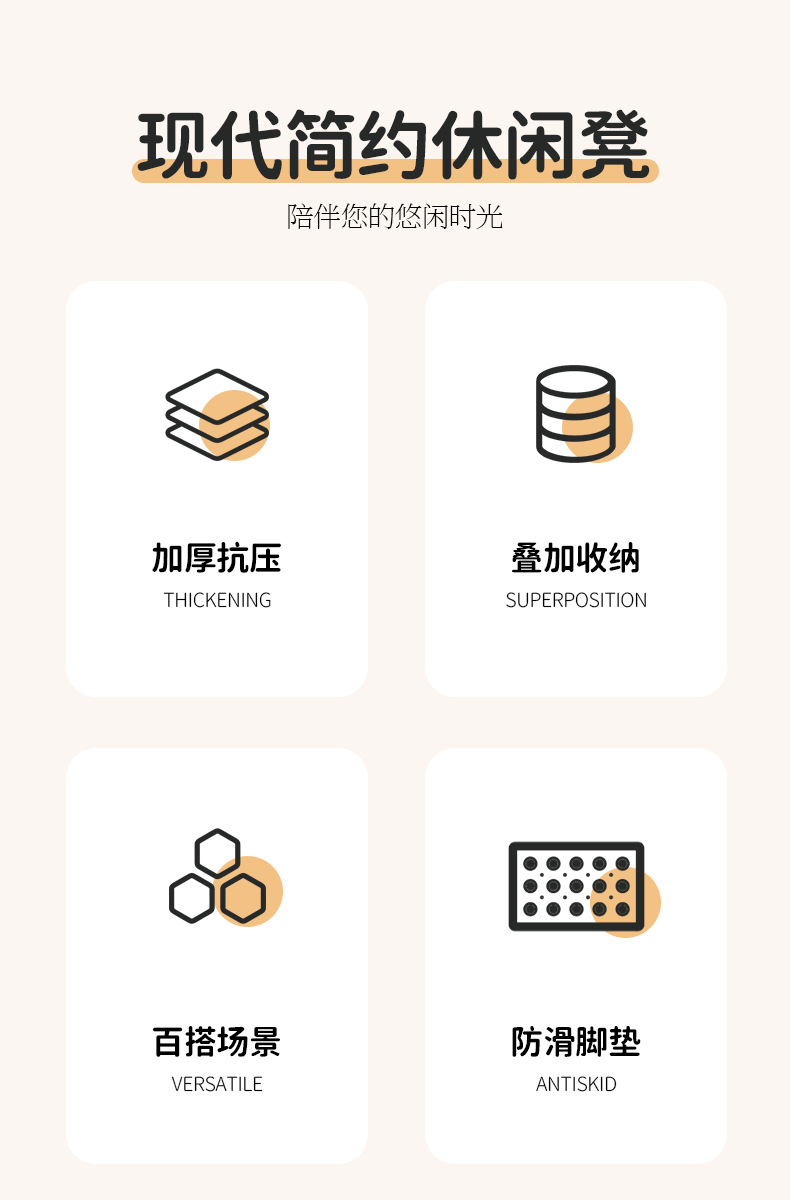 现代简约休闲凳

陪伴您的悠闲时光

加厚抗压
THICKENING

叠加收纳
SUPERPOSITION

百搭场景
VERSATILE

防滑脚垫
ANTISKID