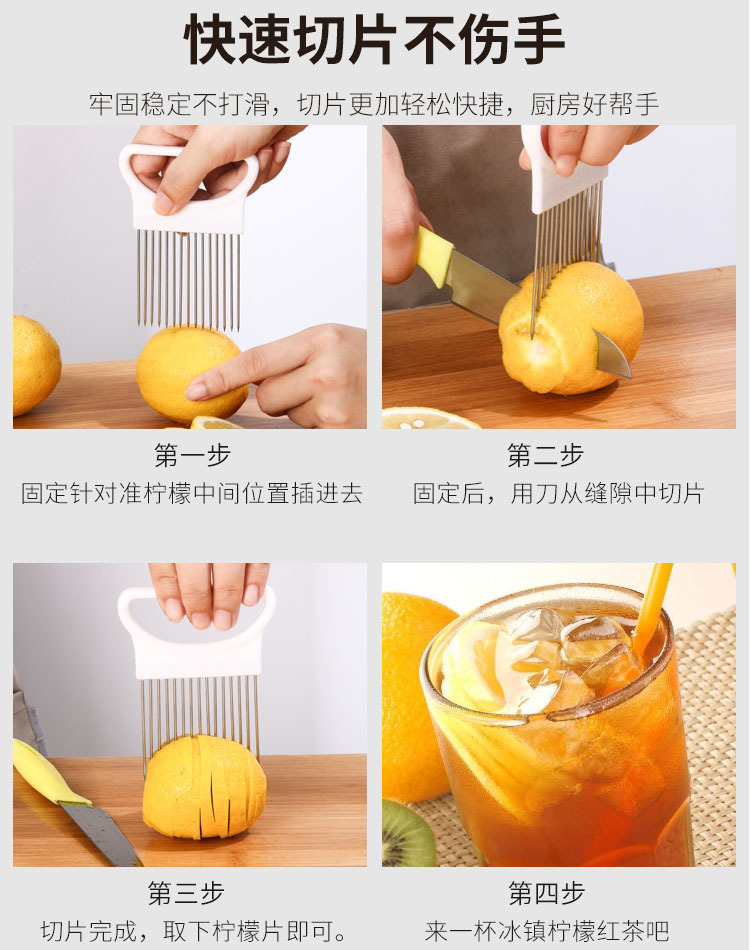 快速切片不伤手

牢固稳定不打滑，切片更加轻松快捷，厨房好帮手

第一步
固定针对准柠檬中间位置插进去

第二步
固定后，用刀从缝隙中切片

第三步
切片完成，取下柠檬片即可。

第四步
来一杯冰镇柠檬红茶吧