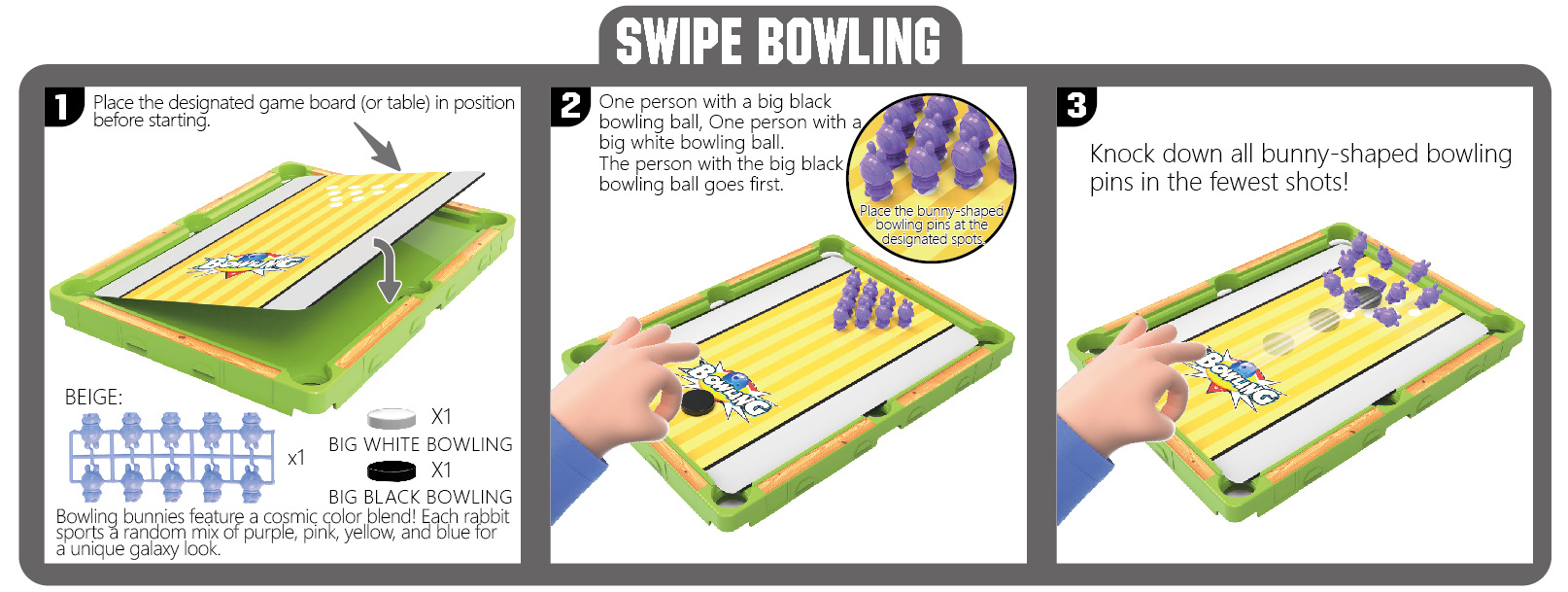 SWIPE BOWLING

1 Place the designated game board (or table) in position before starting.

BOWLING

BEIGE:

x1

X1
BIG WHITE BOWLING

X1
BIG BLACK BOWLING

Bowling bunnies feature a cosmic color blend! Each rabbit sports a random mix of purple, pink, yellow, and blue for a unique galaxy look.

2 One person with a big black bowling ball, One person with a big white bowling ball.
The person with the big black bowling ball goes first.

Place the bunny-shaped bowling pins at the designated spots

BOWLING

3 Knock down all bunny-shaped bowling pins in the fewest shots!

BOWLING