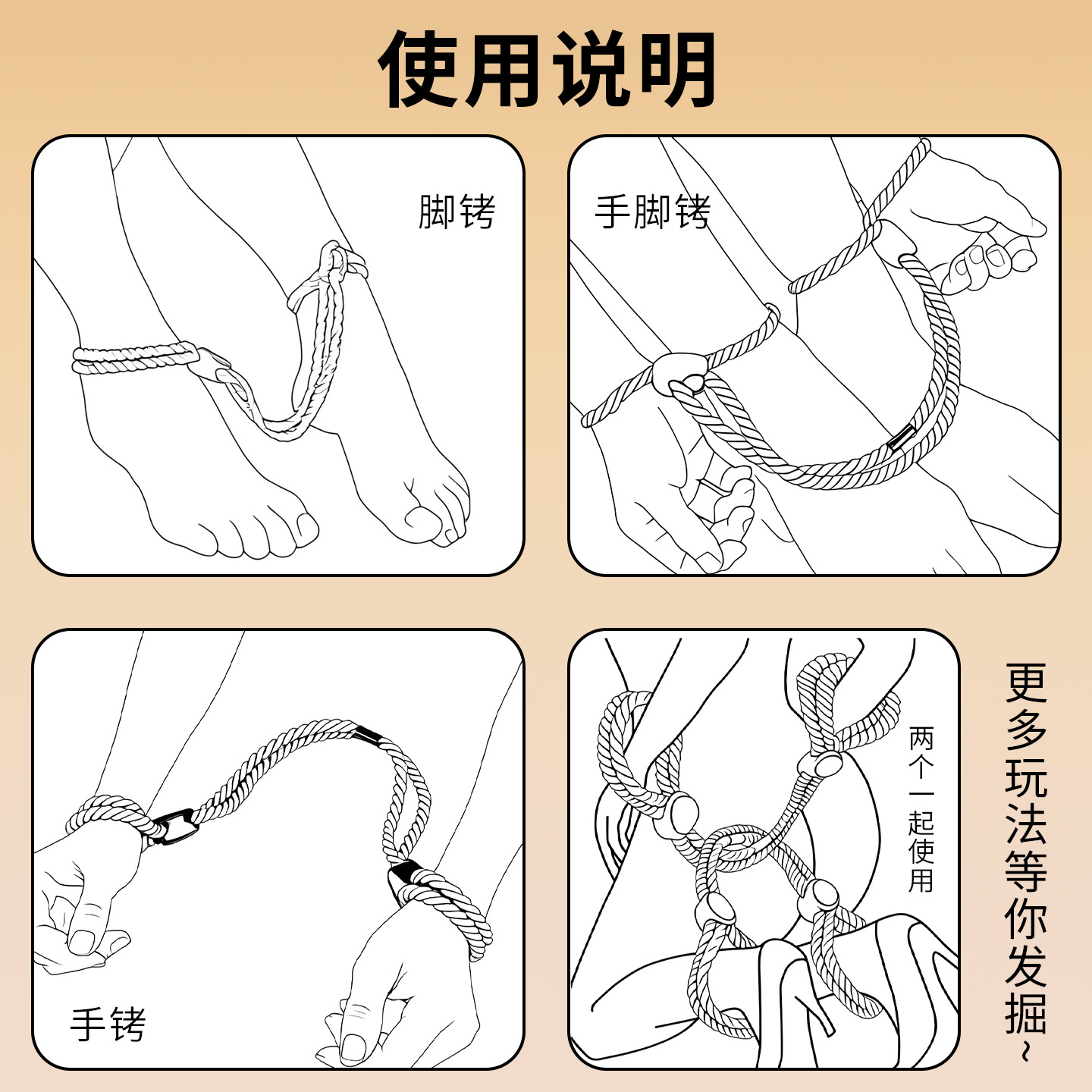 使用说明

脚铐

手脚铐

手铐

两个一起使用

更多玩法等你发掘~