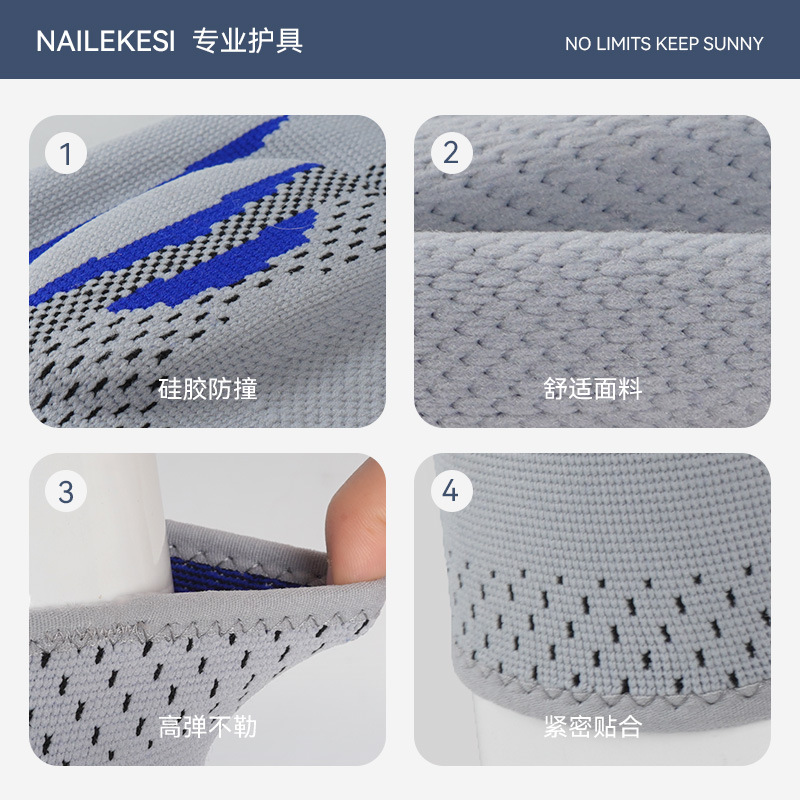 NAILEKESI 专业护具

NO LIMITS KEEP SUNNY

1

硅胶防撞

2

舒适面料

3

高弹不勒

4

紧密贴合