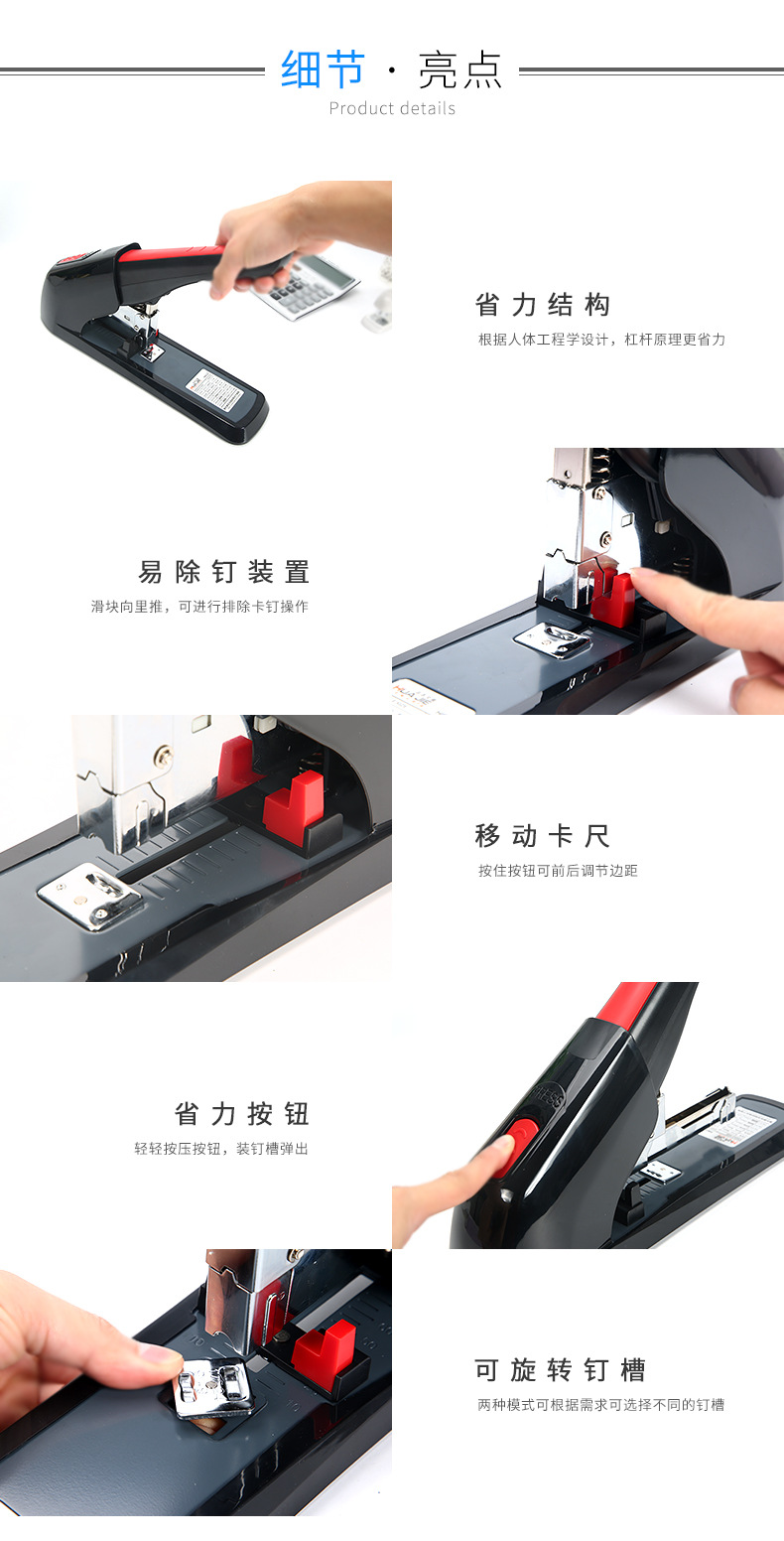 细节 · 亮点
Product details

省力结构
根据人体工程学设计，杠杆原理更省力

易除钉装置
滑块向里推，可进行排除卡钉操作

移动卡尺
按住按钮可前后调节边距

省力按钮
轻轻按压按钮，装钉槽弹出

可旋转钉槽
两种模式可根据需求可选择不同的钉槽