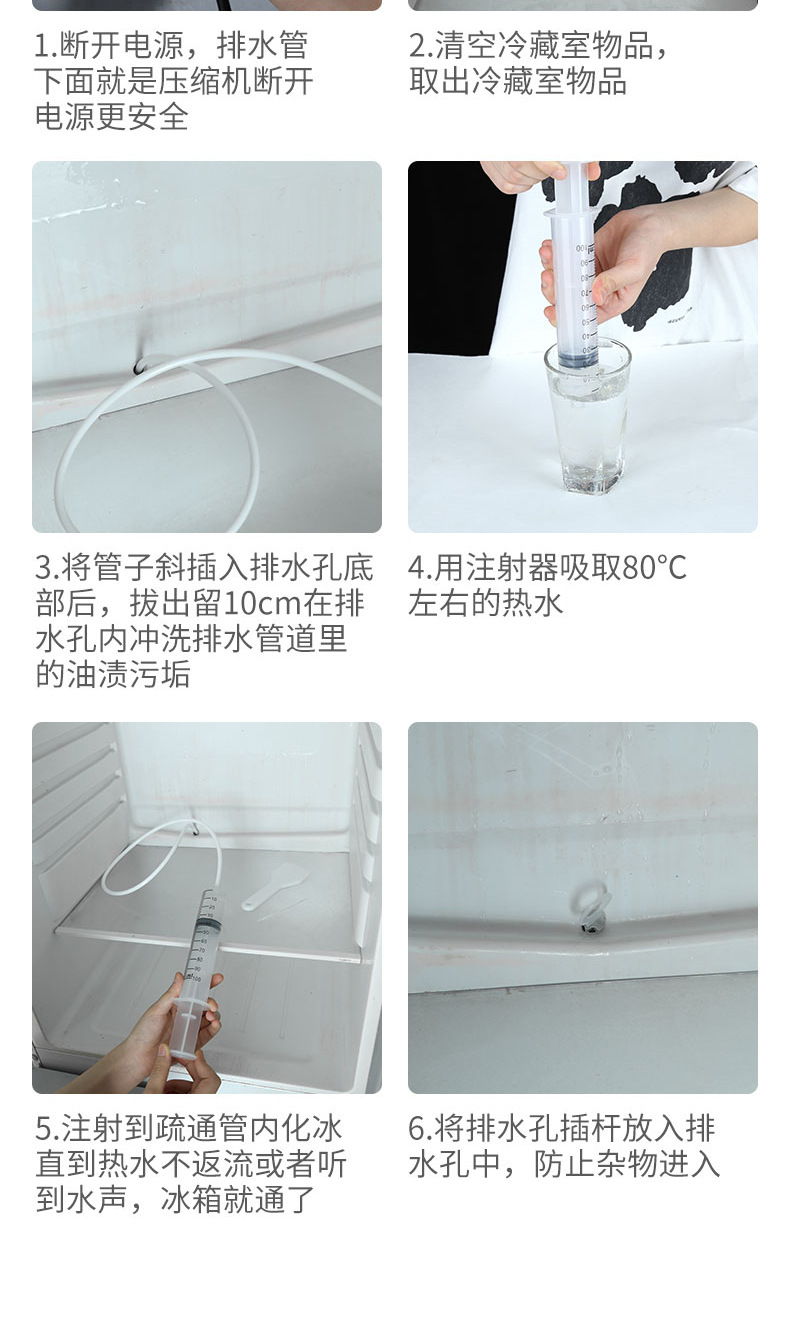 1.断开电源，排水管下面就是压缩机断开电源更安全

2.清空冷藏室物品，取出冷藏室物品

3.将管子斜插入排水孔底部后，拔出留10cm在排水孔内冲洗排水管道里的油渍污垢

4.用注射器吸取80°C左右的热水

5.注射到疏通管内化冰直到热水不返流或者听到水声，冰箱就通了

6.将排水孔插杆放入排水孔中，防止杂物进入