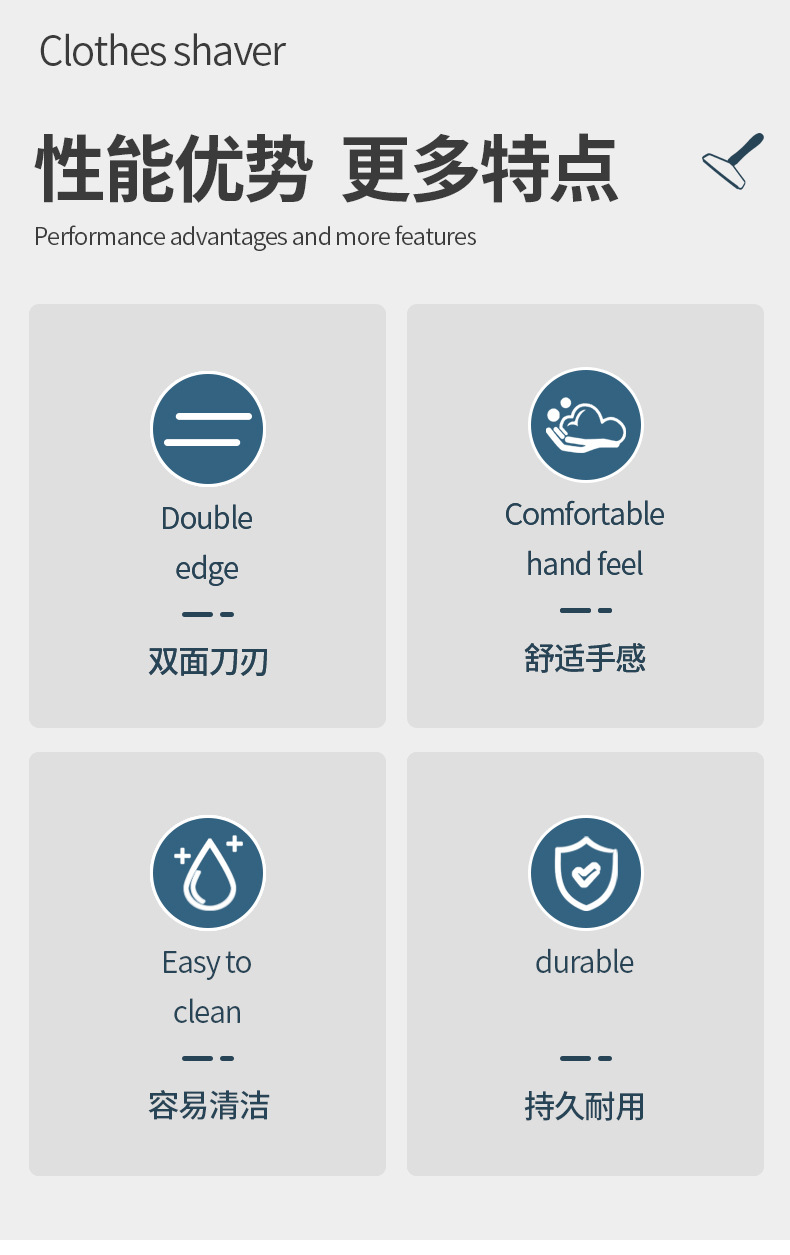 Clothes shaver

性能优势 更多特点

Performance advantages and more features

Double
edge

双面刀刃

Comfortable
hand feel

舒适手感

Easy to
clean

容易清洁

durable

持久耐用