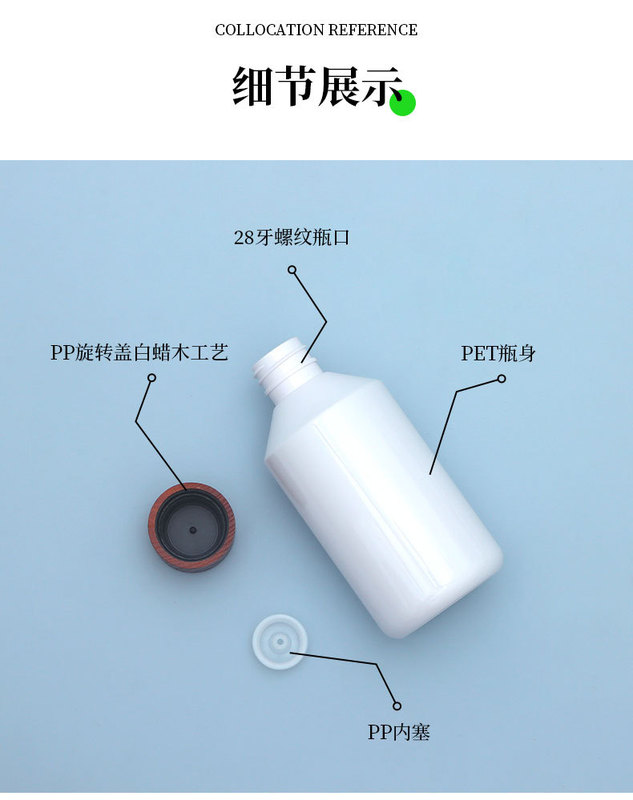 COLLOCATION REFERENCE

细节展示

28牙螺纹瓶口

PP旋转盖白蜡木工艺

PET瓶身

PP内塞