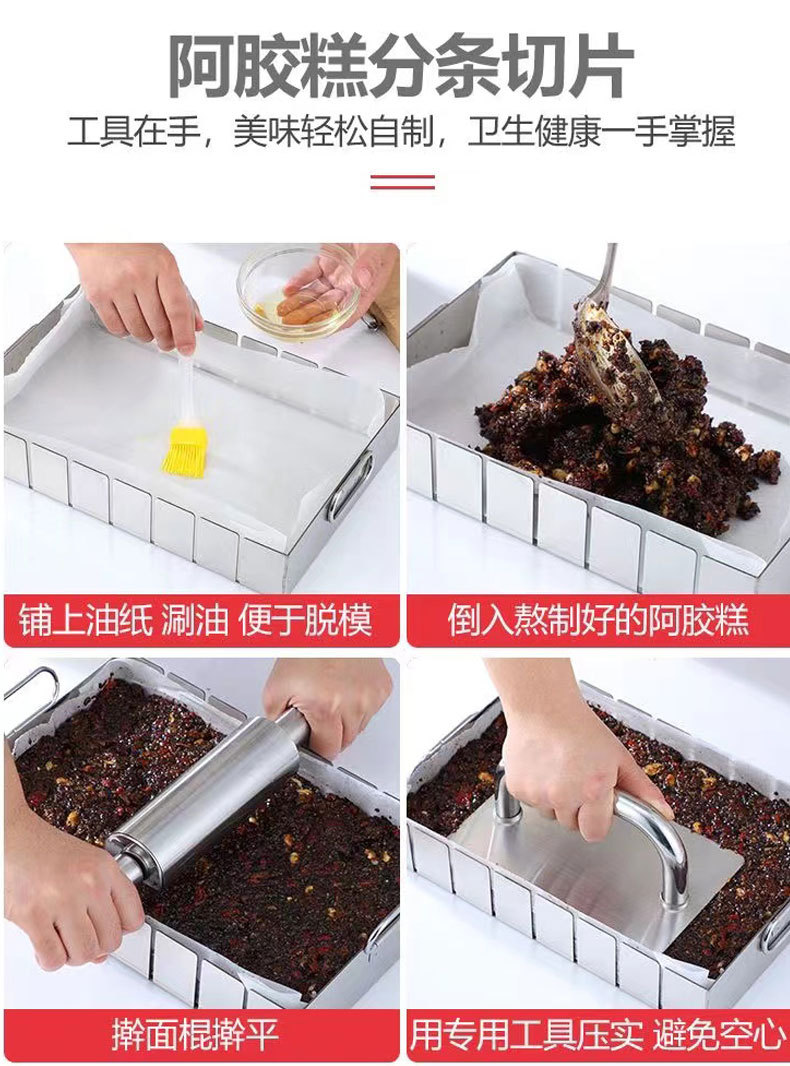 阿胶糕分条切片

工具在手，美味轻松自制，卫生健康一手掌握

铺上油纸 涮油 便于脱模

倒入熬制好的阿胶糕

擀面棍擀平

用专用工具压实 避免空心