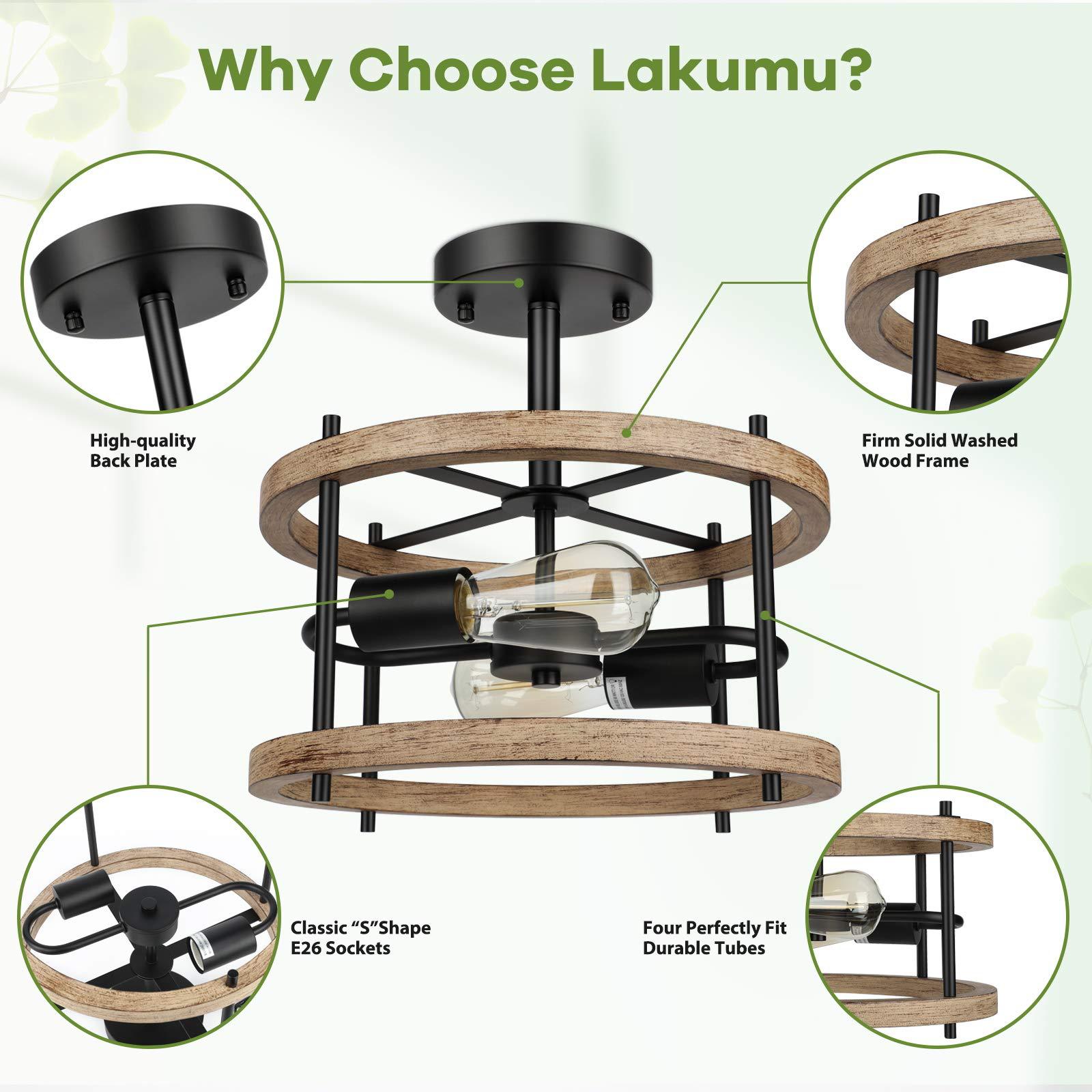 Why Choose Lakumu?

High-quality Back Plate

Firm Solid Washed Wood Frame

Classic “S”Shape E26 Sockets

Four Perfectly Fit Durable Tubes