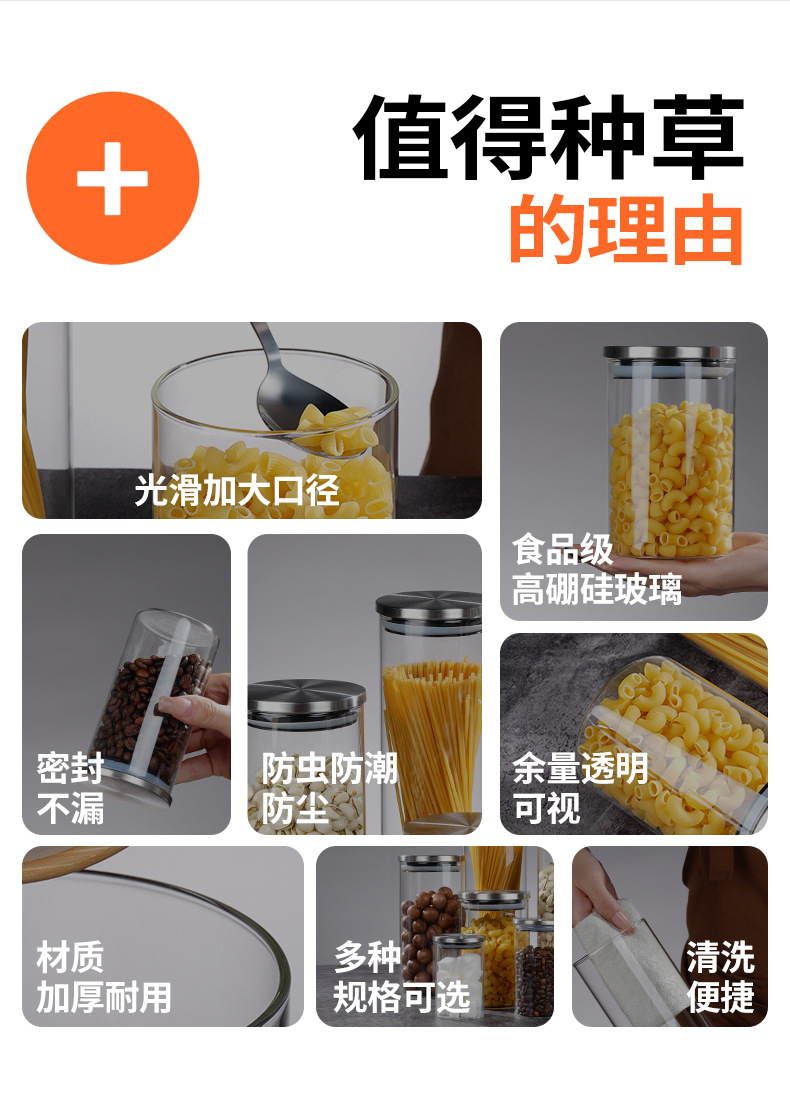 +

值得种草
的理由

光滑加大口径

食品级
高硼硅玻璃

密封
不漏

防虫防潮
防尘

余量透明
可视

材质
加厚耐用

多种
规格可选

清洗
便捷