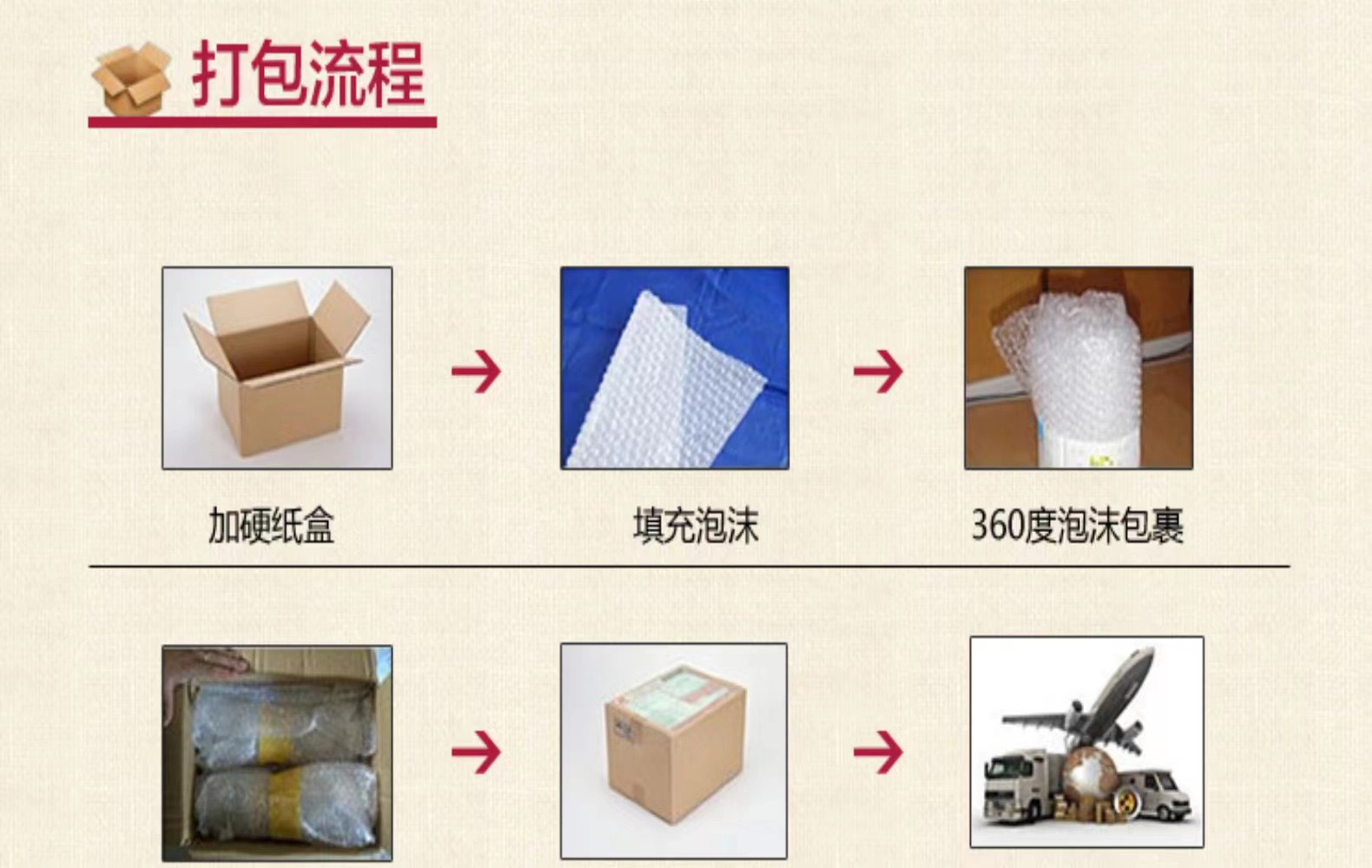 打包流程

加硬纸盒

填充泡沫

360度泡沫包裹