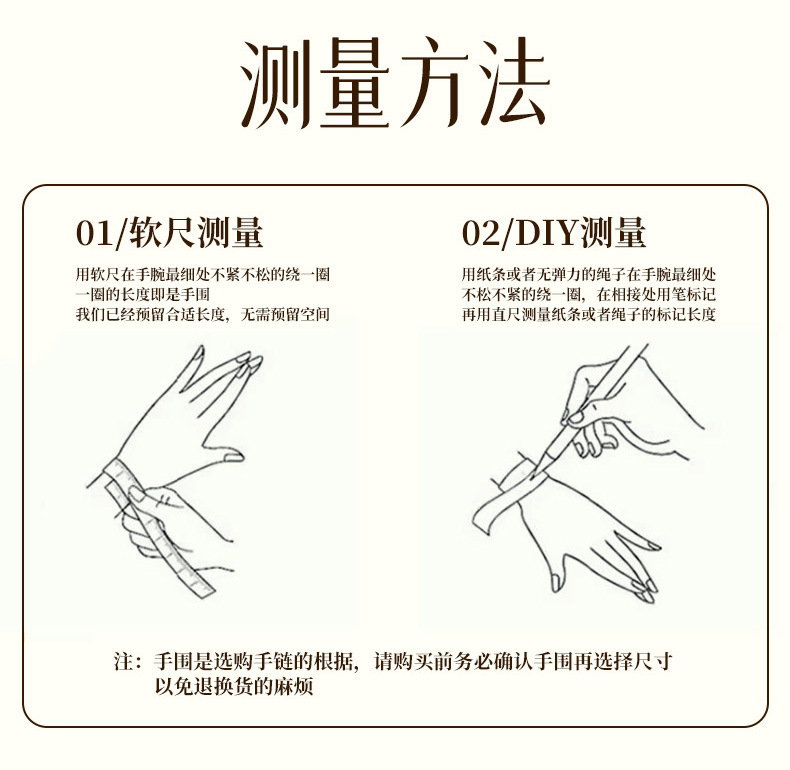 测量方法

01/软尺测量

用软尺在手腕最细处不紧不松的绕一圈
一圈的长度即是手围
我们已经预留合适长度，无需预留空间

02/DIY测量

用纸条或者无弹力的绳子在手腕最细处
不松不紧的绕一圈，在相接处用笔标记
再用直尺测量纸条或者绳子的标记长度

注：手围是选购手链的根据，请购买前务必确认手围再选择尺寸
以免退换货的麻烦