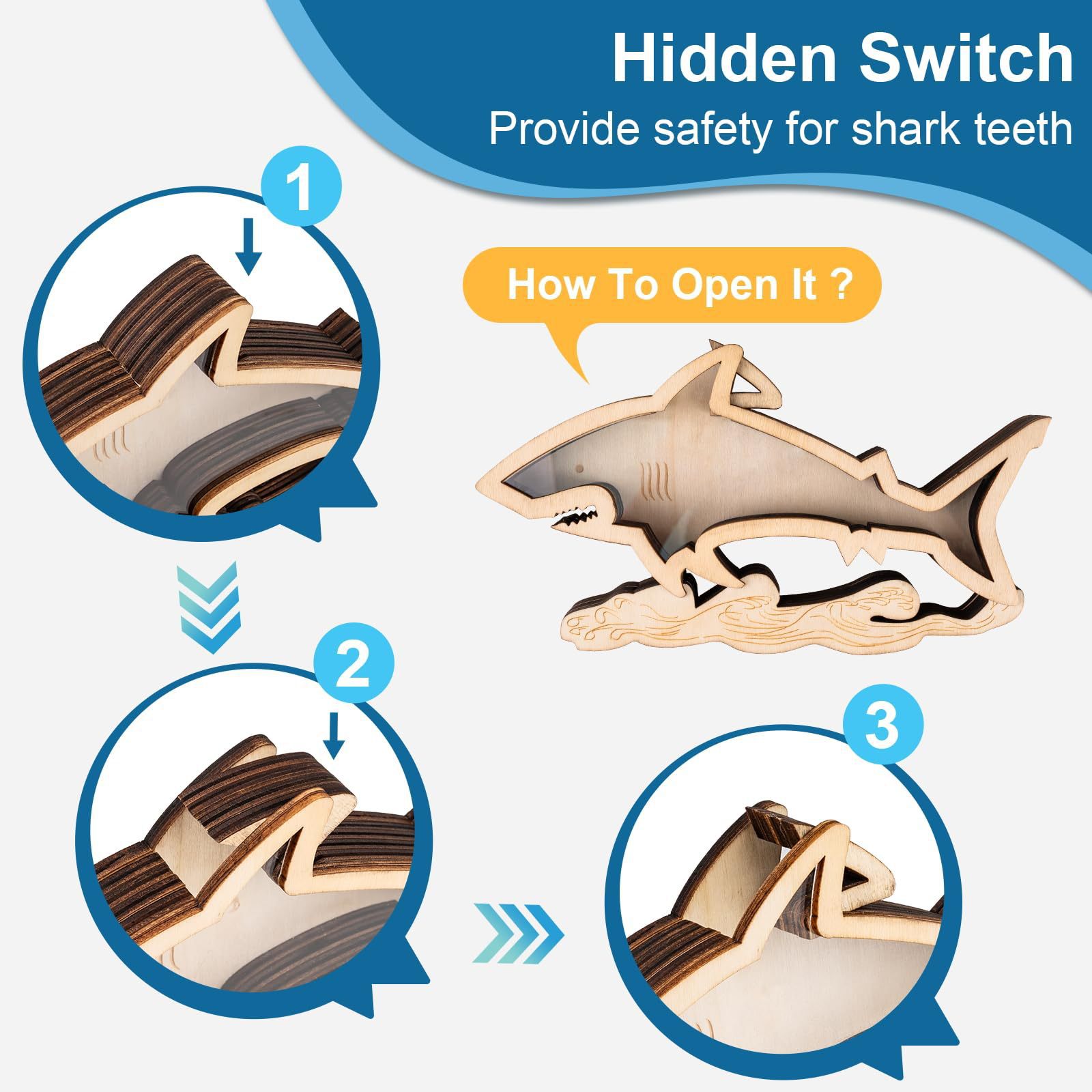 Hidden Switch
Provide safety for shark teeth

1

How To Open It ?

2

3