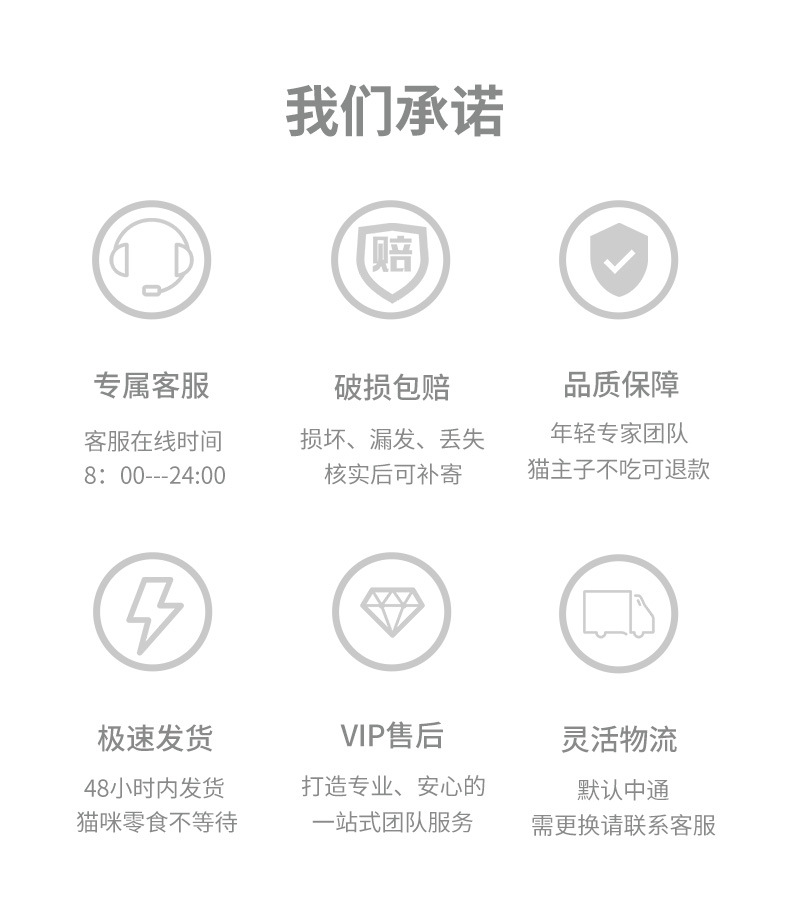 我们承诺

赔

专属客服

客服在线时间
8：00---24:00

破损包赔

损坏、漏发、丢失
核实后可补寄

品质保障

年轻专家团队
猫主子不吃可退款

极速发货

48小时内发货
猫咪零食不等待

VIP售后

打造专业、安心的
一站式团队服务

灵活物流

默认中通
需更换请联系客服