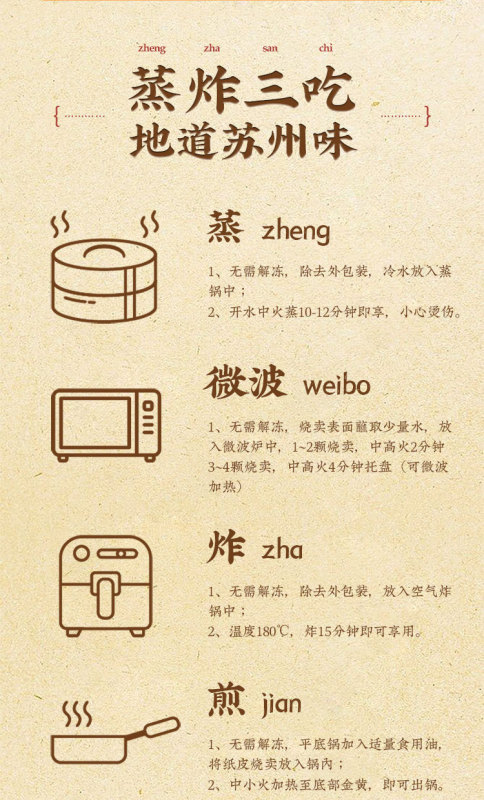 zheng zha san chi

蒸炸三吃

地道苏州味

蒸 zheng

1、无需解冻，除去外包装，冷水放入蒸锅中；

2、开水中火蒸10-12分钟即享，小心烫伤。

微波 weibo

1、无需解冻，烧卖表面蘸取少量水，放入微波炉中，1~2颗烧卖，中高火2分钟 3~4颗烧卖，中高火4分钟托盘（可微波加热）

炸 zha

1、无需解冻，除去外包装，放入空气炸锅中；

2、温度180℃，炸15分钟即可享用。

煎 jian

1、无需解冻，平底锅加入适量食用油，将纸皮烧卖放入锅内；

2、中小火加热至底部金黄，即可出锅。