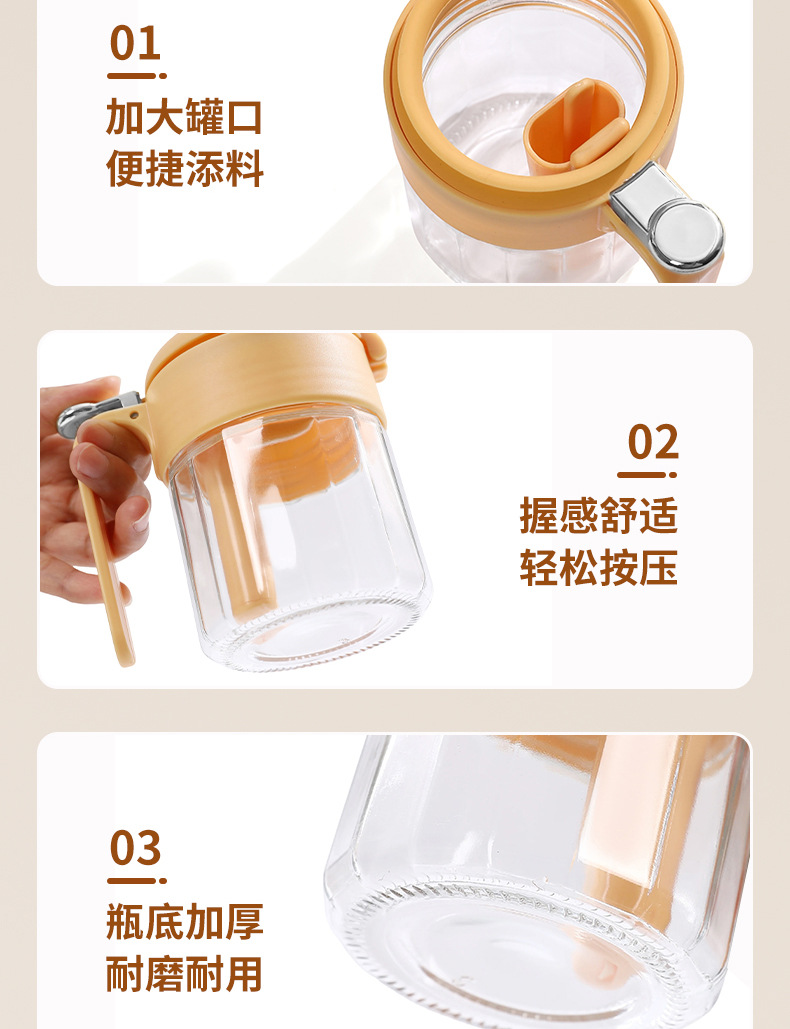 01

加大罐口
便捷添料

02

握感舒适
轻松按压

03

瓶底加厚
耐磨耐用