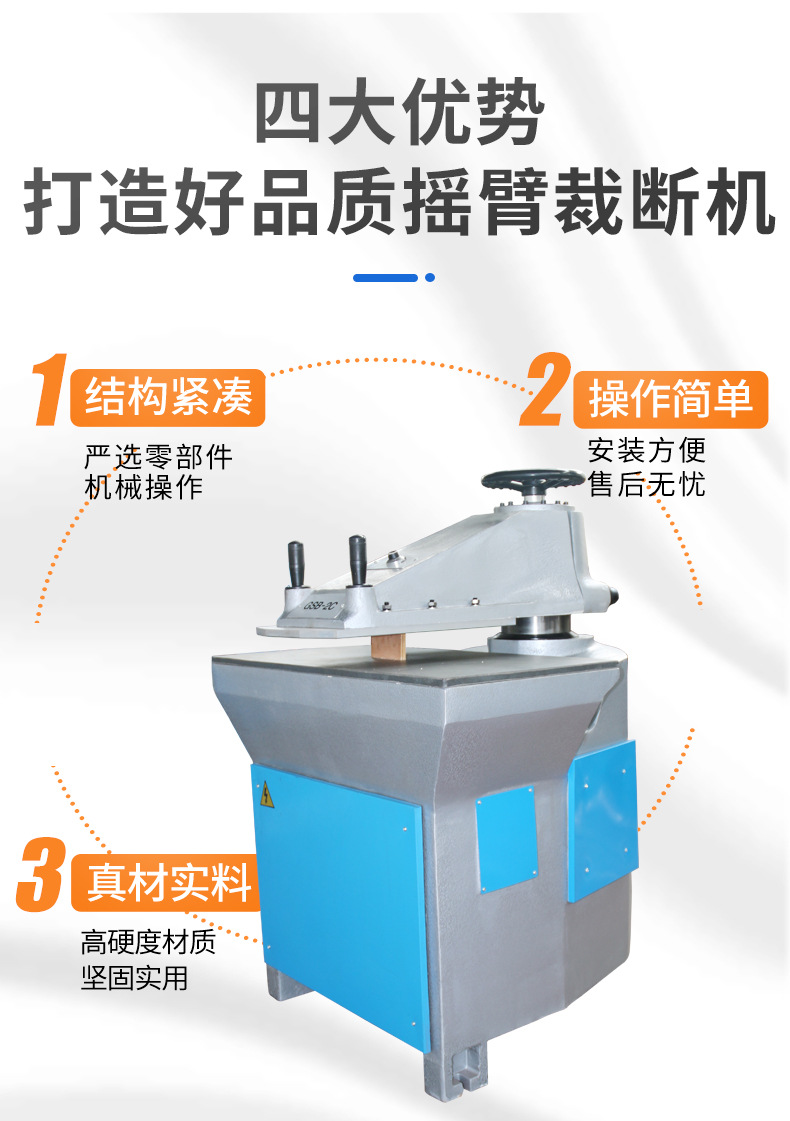 四大优势
打造好品质摇臂裁断机

1 结构紧凑
严选零部件
机械操作

2 操作简单
安装方便
售后无忧

GSB-2C

3 真材实料
高硬度材质
坚固实用