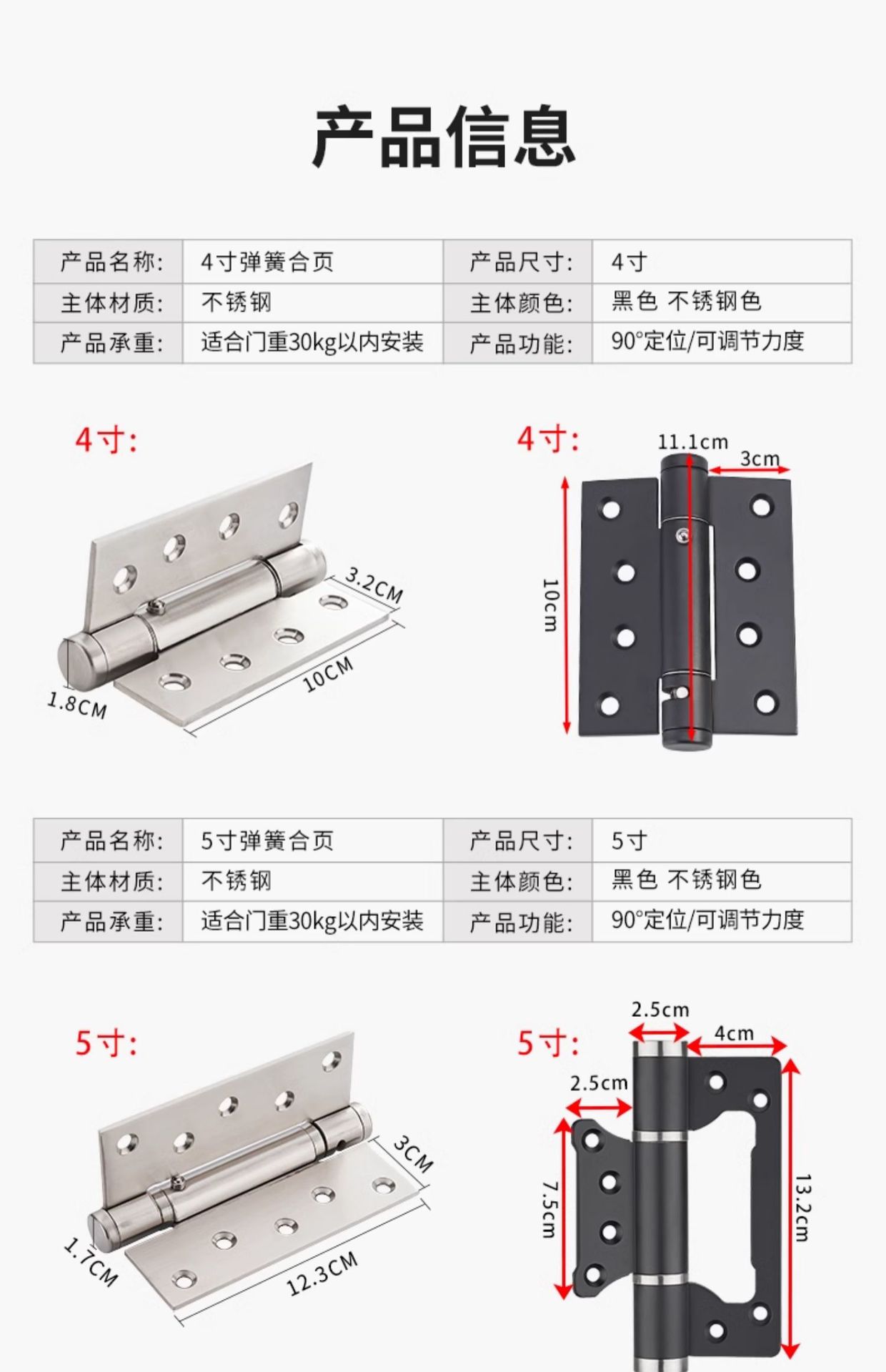 产品信息

| 产品名称: | 4寸弹簧合页 | 产品尺寸: | 4寸 |
|---|---|---|---|
| 主体材质: | 不锈钢 | 主体颜色: | 黑色 不锈钢色 |
| 产品承重: | 适合门重30kg以内安装 | 产品功能: | 90°定位/可调节力度 |

4寸:

3.2CM
10CM
1.8CM

4寸:

11.1cm
3cm
10cm

| 产品名称: | 5寸弹簧合页 | 产品尺寸: | 5寸 |
|---|---|---|---|
| 主体材质: | 不锈钢 | 主体颜色: | 黑色 不锈钢色 |
| 产品承重: | 适合门重30kg以内安装 | 产品功能: | 90°定位/可调节力度 |

5寸:

3CM
12.3CM
1.7CM

5寸:

2.5cm
4cm
2.5cm
7.5cm
13.2cm