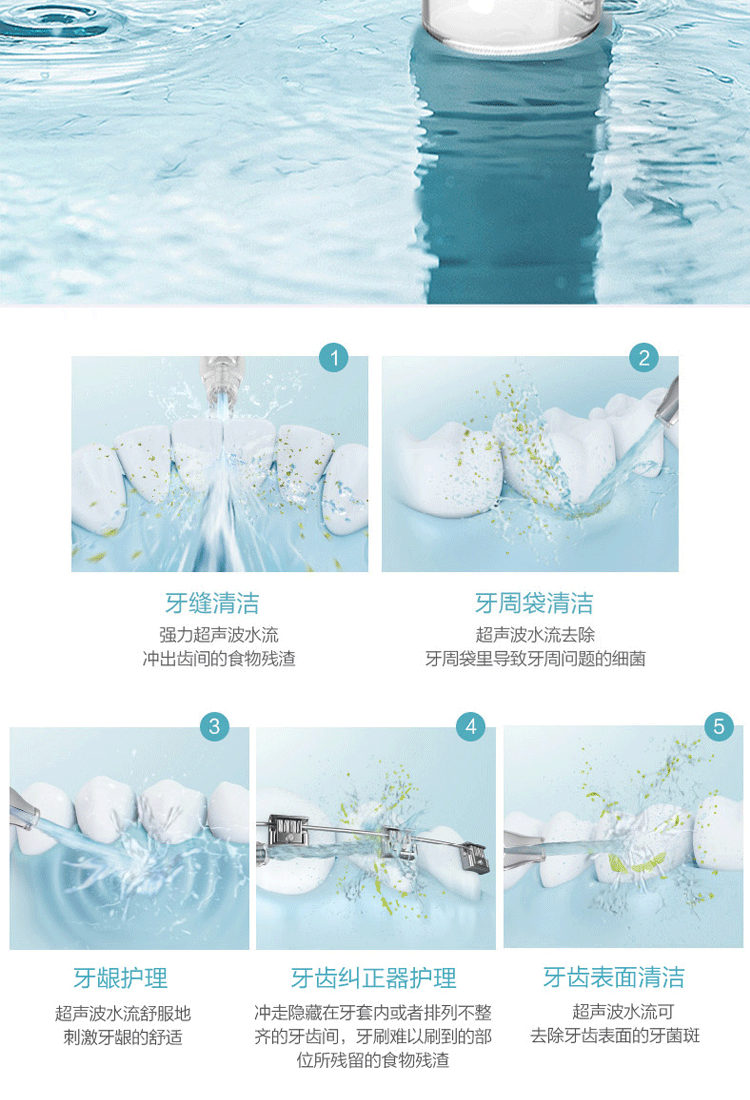 1

牙缝清洁

强力超声波水流
冲出齿间的食物残渣

2

牙周袋清洁

超声波水流去除
牙周袋里导致牙周问题的细菌

3

牙龈护理

超声波水流舒服地
刺激牙龈的舒适

4

牙齿纠正器护理

冲走隐藏在牙套内或者排列不整齐的牙齿间，牙刷难以刷到的部位所残留的食物残渣

5

牙齿表面清洁

超声波水流可
去除牙齿表面的牙菌斑