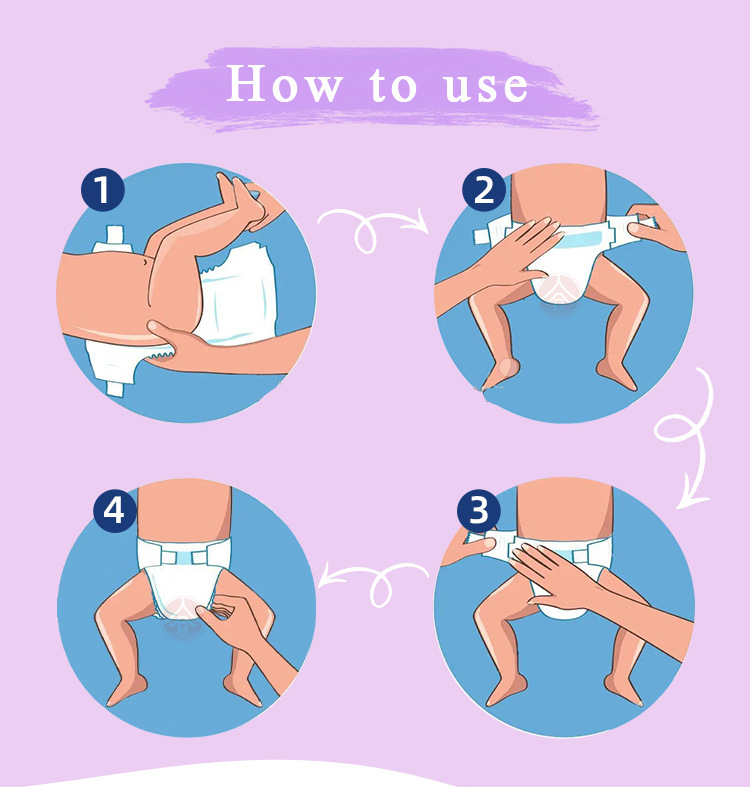 How to use

1

2

3

4