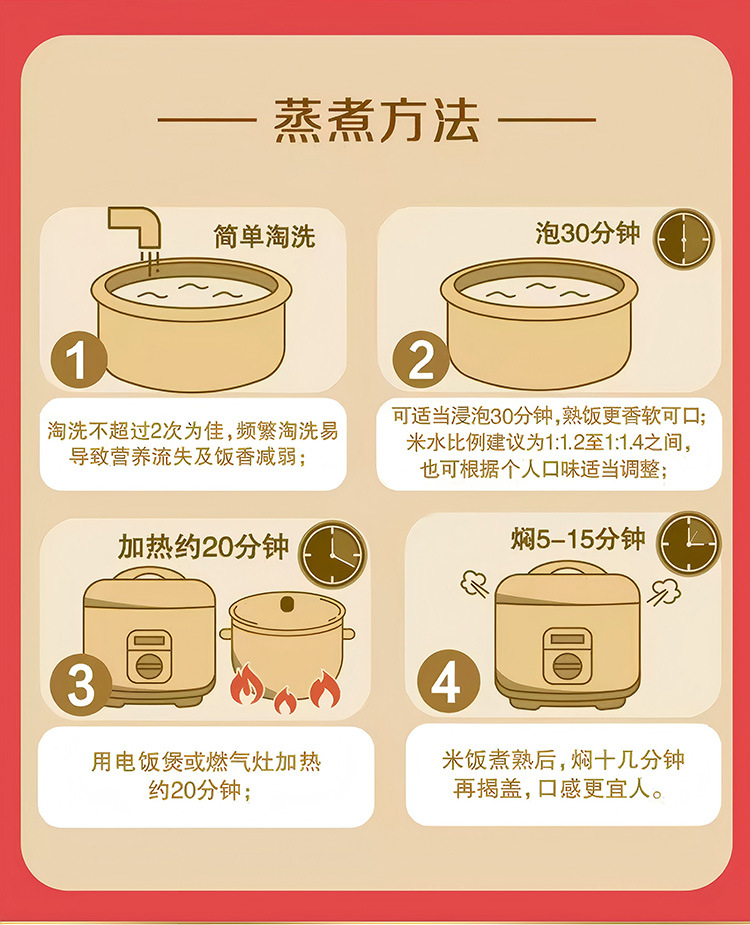 蒸煮方法

简单淘洗

1

淘洗不超过2次为佳，频繁淘洗易导致营养流失及饭香减弱；

泡30分钟

2

可适当浸泡30分钟，熟饭更香软可口；米水比例建议为1:1.2至1:1.4之间，也可根据个人口味适当调整；

加热约20分钟

3

用电饭煲或燃气灶加热约20分钟；

焖5-15分钟

4

米饭煮熟后，焖十几分钟再揭盖，口感更宜人。