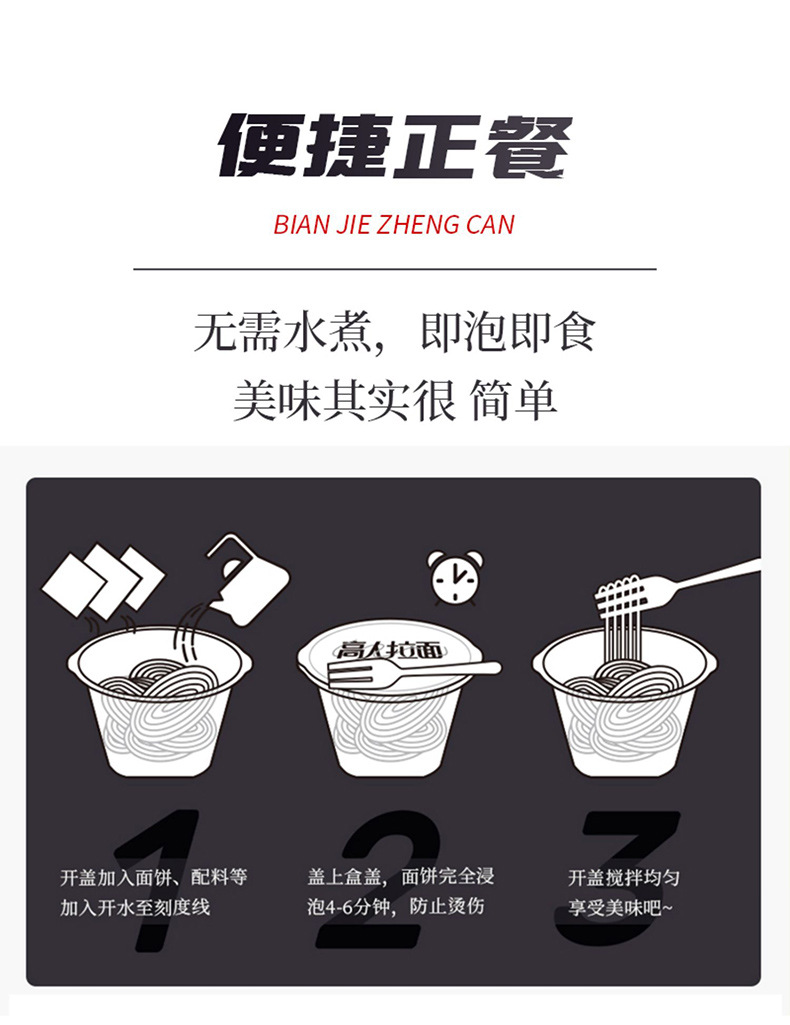 便捷正餐

BIAN JIE ZHENG CAN

无需水煮，即泡即食
美味其实很 简单

高人拉面

1
开盖加入面饼、配料等加入开水至刻度线

2
盖上盒盖，面饼完全浸泡4-6分钟，防止烫伤

3
开盖搅拌均匀享受美味吧~