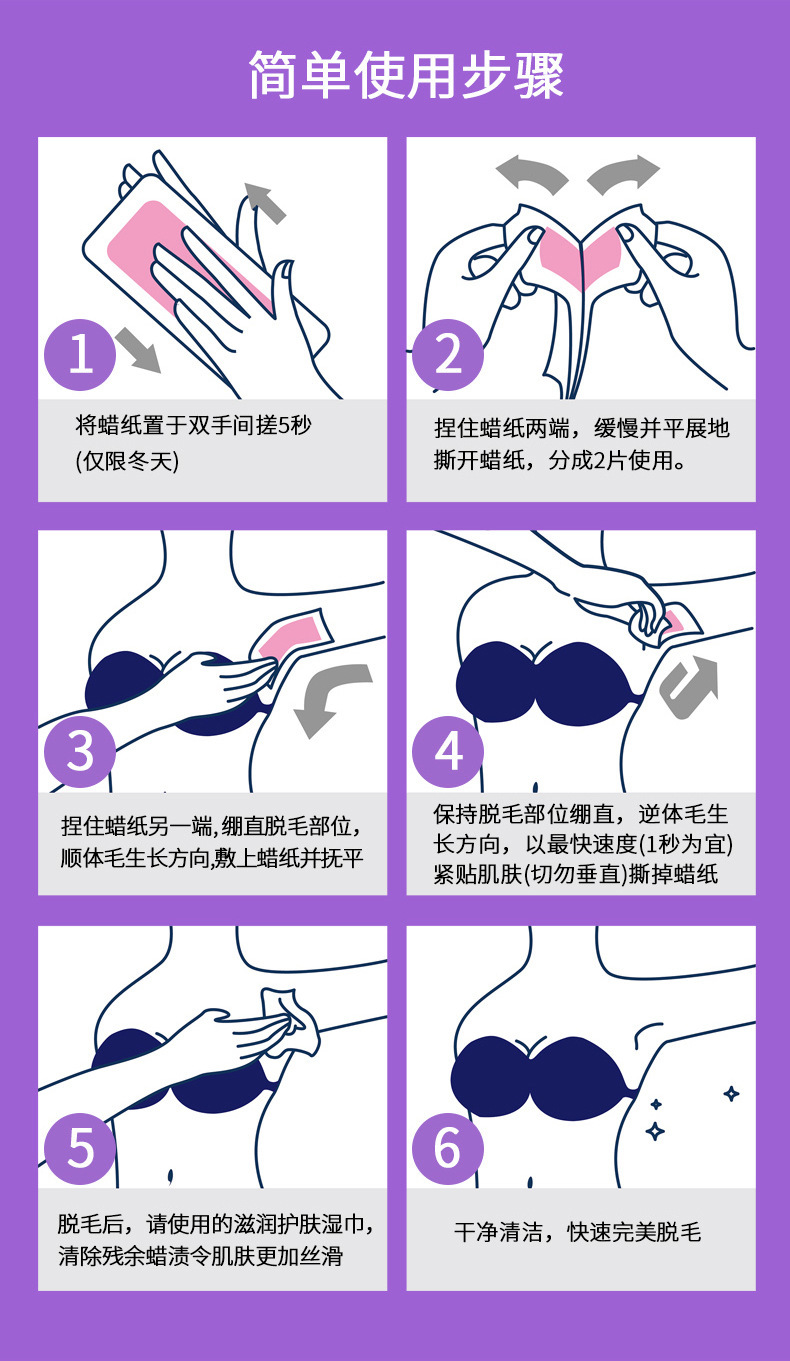 简单使用步骤

1

将蜡纸置于双手间搓5秒
(仅限冬天)

2

捏住蜡纸两端，缓慢并平展地撕开蜡纸，分成2片使用。

3

捏住蜡纸另一端,绷直脱毛部位，顺体毛生长方向,敷上蜡纸并抚平

4

保持脱毛部位绷直，逆体毛生长方向，以最快速度(1秒为宜)紧贴肌肤(切勿垂直)撕掉蜡纸

5

脱毛后，请使用的滋润护肤湿巾，清除残余蜡渍令肌肤更加丝滑

6

干净清洁，快速完美脱毛