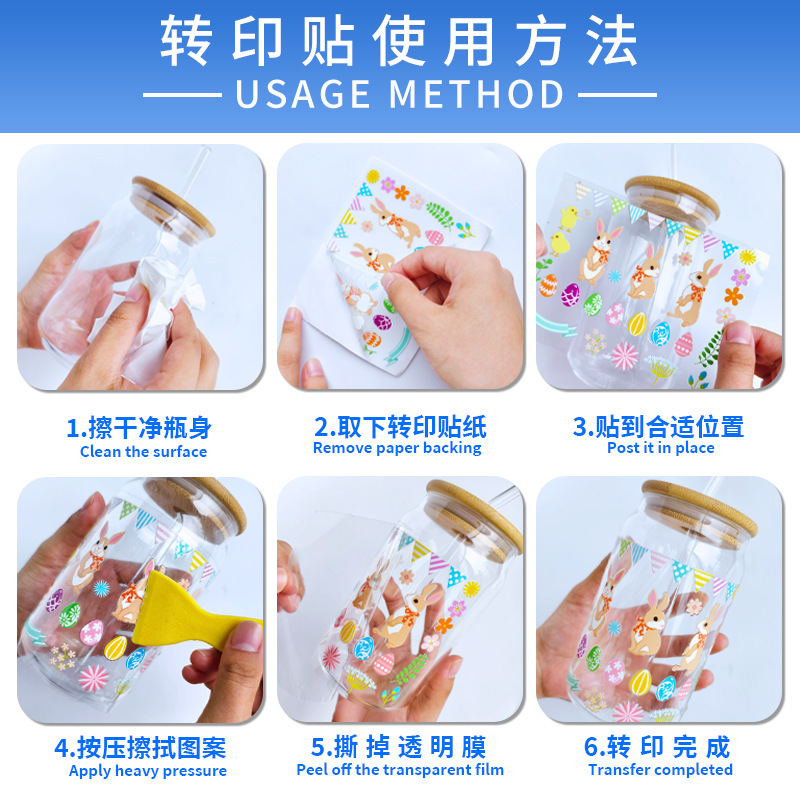 转印贴使用方法
USAGE METHOD

1.擦干净瓶身
Clean the surface

2.取下转印贴纸
Remove paper backing

3.贴到合适位置
Post it in place

4.按压擦拭图案
Apply heavy pressure

5.撕掉透明膜
Peel off the transparent film

6.转印完成
Transfer completed