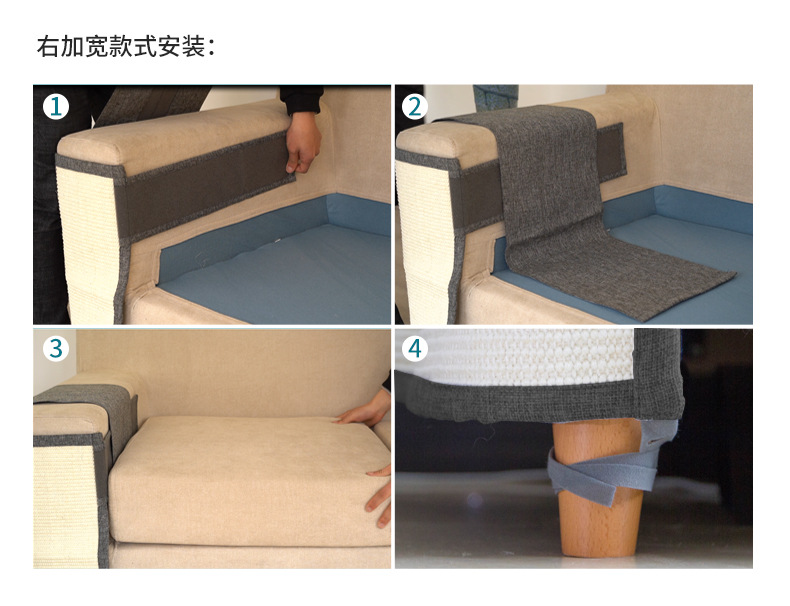 右加宽款式安装：

1

2

3

4