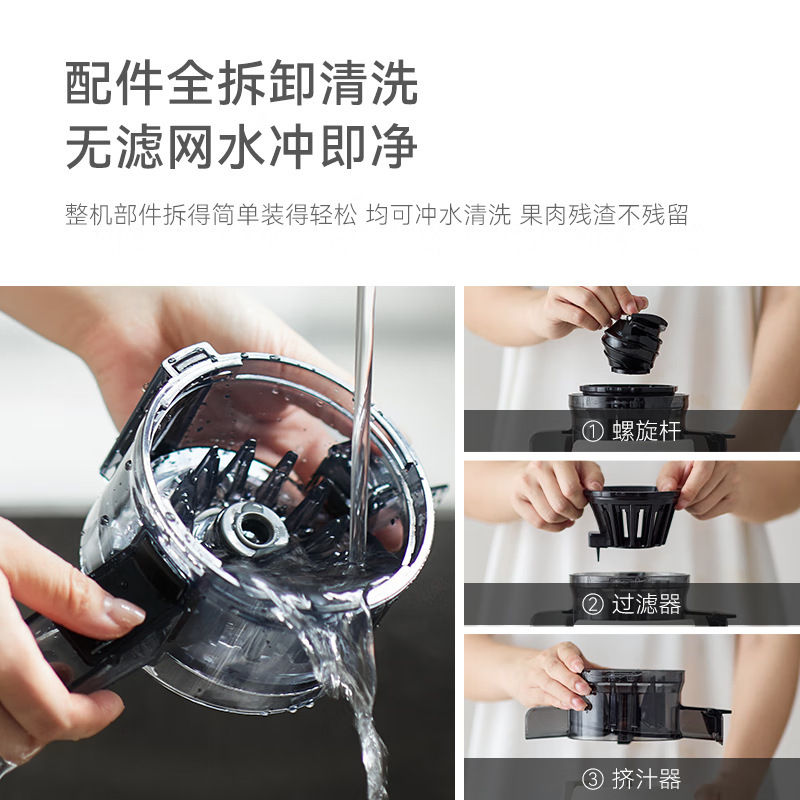 配件全拆卸清洗
无滤网水冲即净

整机部件拆得简单装得轻松 均可冲水清洗 果肉残渣不残留

① 螺旋杆

② 过滤器

③ 挤汁器