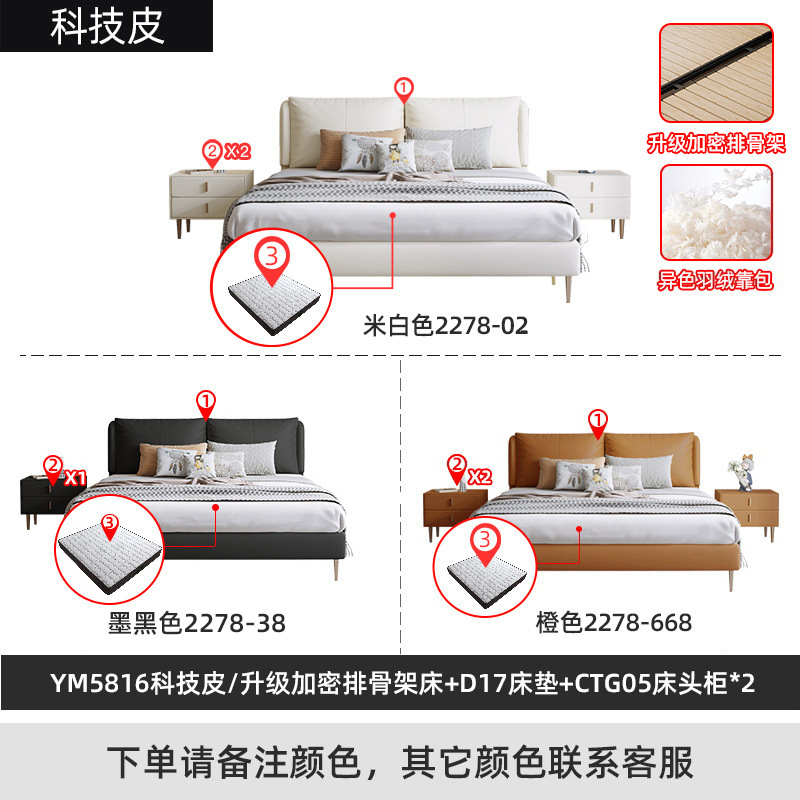 科技皮

①

② X2

③

升级加密排骨架

异色羽绒靠包

米白色2278-02

①

② X1

③

墨黑色2278-38

①

② X2

③

橙色2278-668

YM5816科技皮/升级加密排骨架床+D17床垫+CTG05床头柜*2

下单请备注颜色，其它颜色联系客服