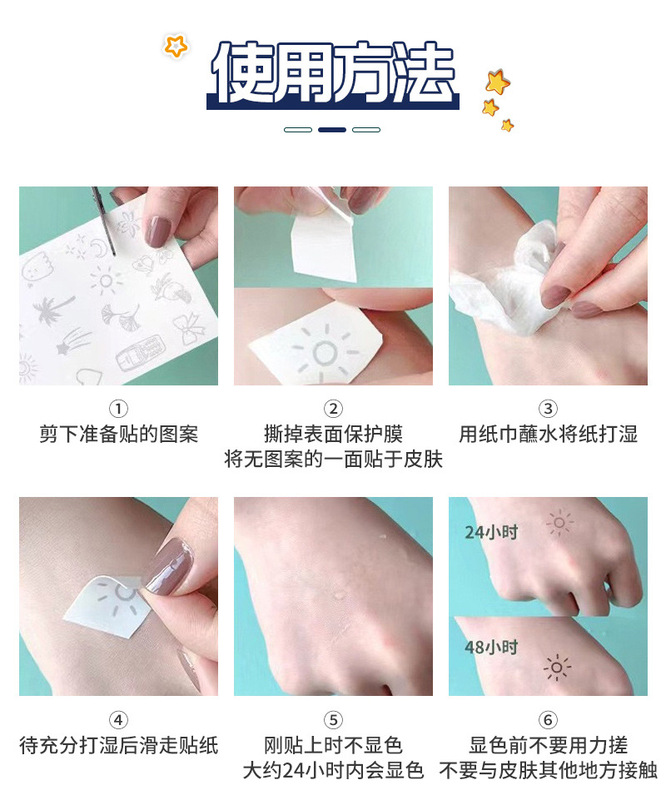 使用方法

①
剪下准备贴的图案

②
撕掉表面保护膜
将无图案的一面贴于皮肤

③
用纸巾蘸水将纸打湿

④
待充分打湿后滑走贴纸

⑤
刚贴上时不显色
大约24小时内会显色

24小时
48小时

⑥
显色前不要用力搓
不要与皮肤其他地方接触