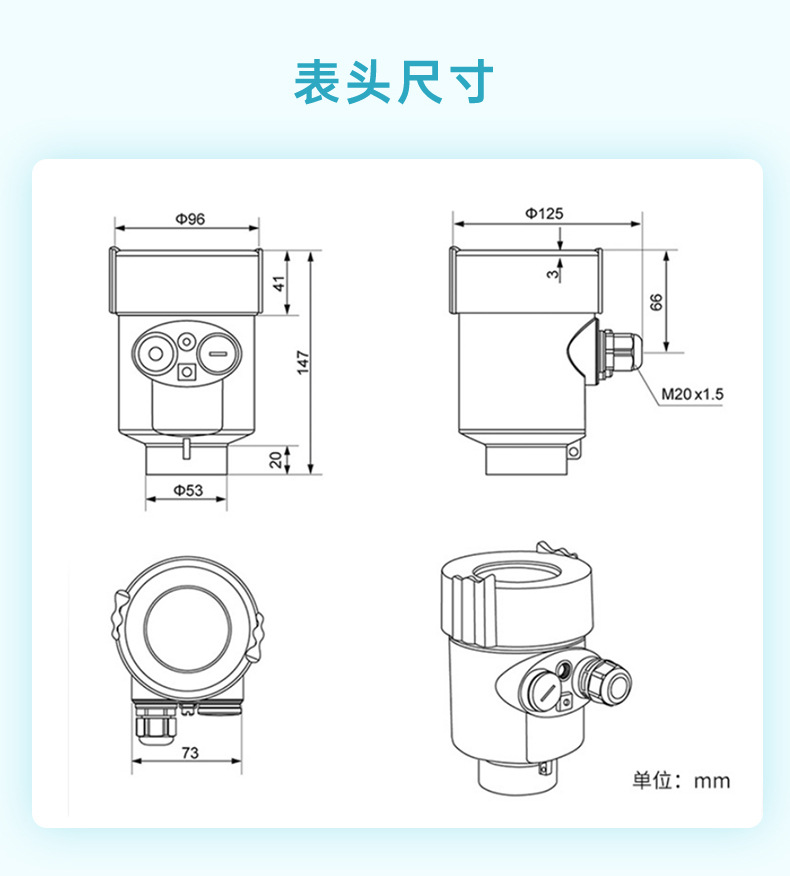 表头尺寸

Φ96

41

147

20

Φ53

Φ125

3

66

M20 x1.5

73

单位：mm