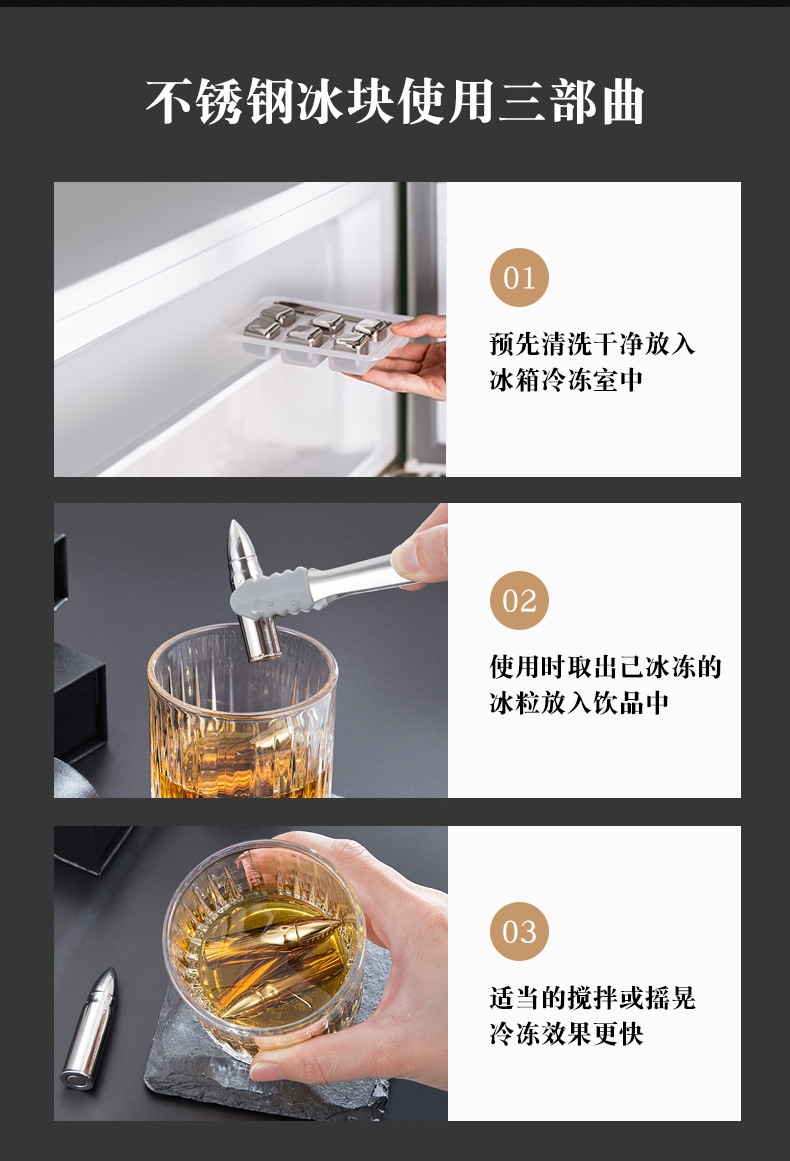 不锈钢冰块使用三部曲

01

预先清洗干净放入冰箱冷冻室中

02

使用时取出已冰冻的冰粒放入饮品中

03

适当的搅拌或摇晃冷冻效果更快