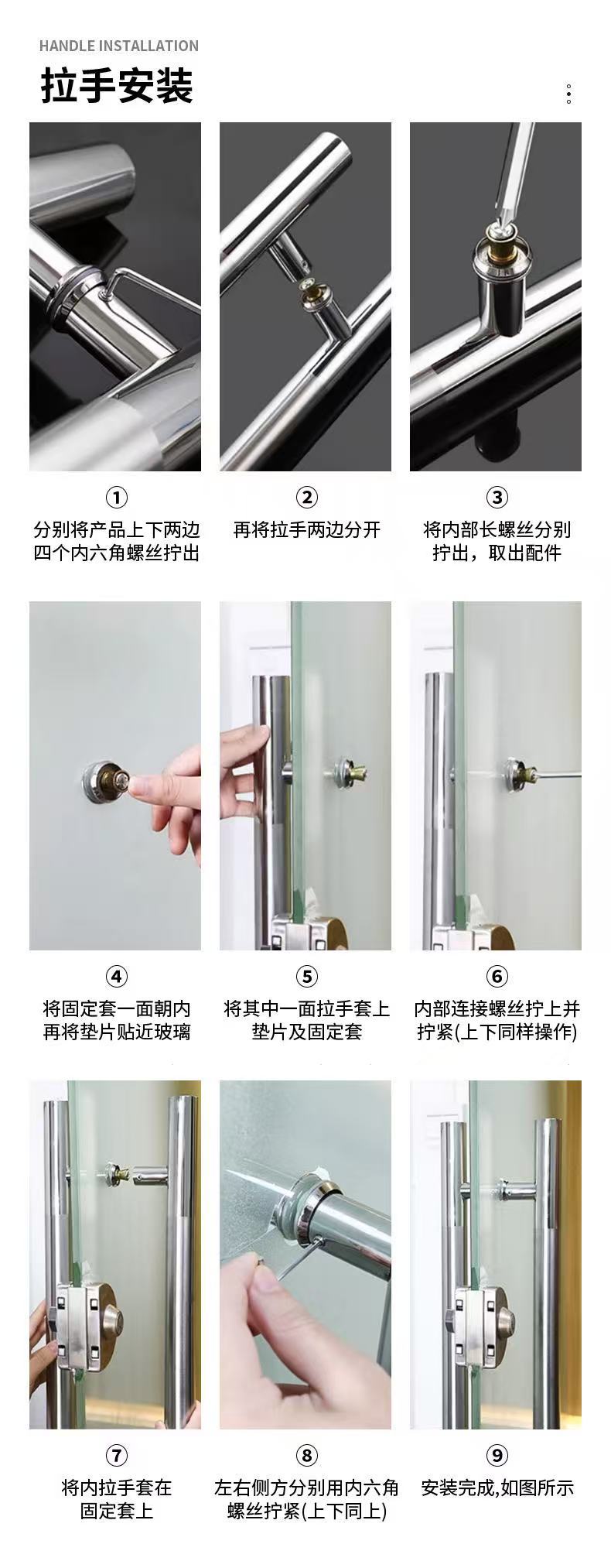 HANDLE INSTALLATION

拉手安装

①
分别将产品上下两边四个内六角螺丝拧出

②
再将拉手两边分开

③
将内部长螺丝分别拧出，取出配件

④
将固定套一面朝内再将垫片贴近玻璃

⑤
将其中一面拉手套上垫片及固定套

⑥
内部连接螺丝拧上并拧紧(上下同样操作)

⑦
将内拉手套在固定套上

⑧
左右侧方分别用内六角螺丝拧紧(上下同上)

⑨
安装完成,如图所示