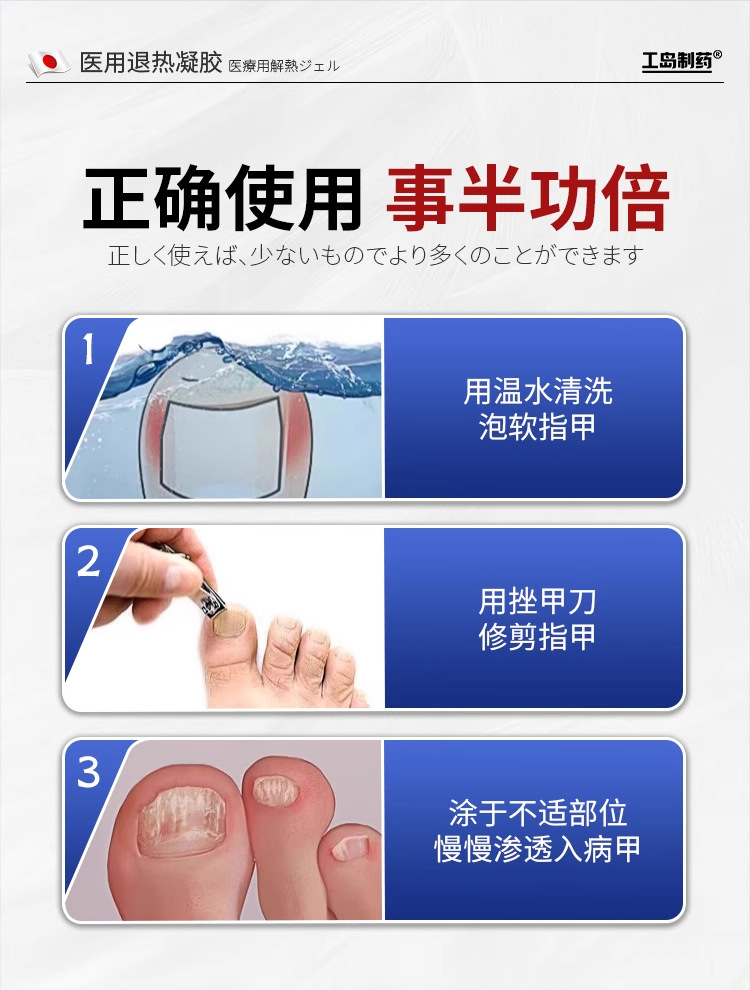 医用退热凝胶 医療用解熱ジェル

工岛制药®

正确使用 事半功倍

正しく使えば、少ないものでより多くのことができます

1

用温水清洗
泡软指甲

2

用挫甲刀
修剪指甲

3

涂于不适部位
慢慢渗透入病甲