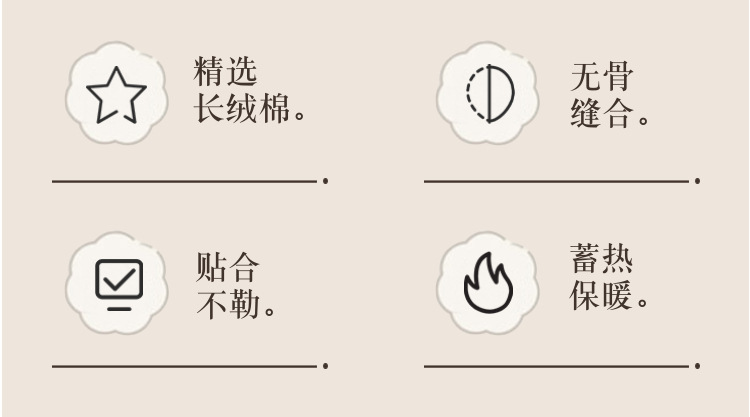 精选
长绒棉。

无骨
缝合。

贴合
不勒。

蓄热
保暖。