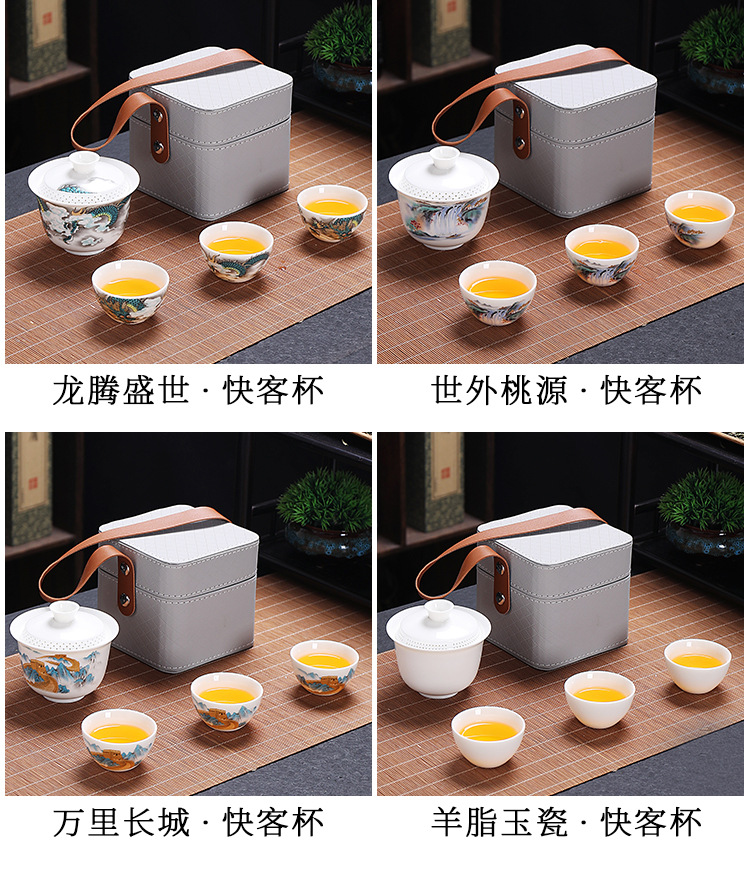 龙腾盛世 · 快客杯

世外桃源 · 快客杯

万里长城 · 快客杯

羊脂玉瓷 · 快客杯