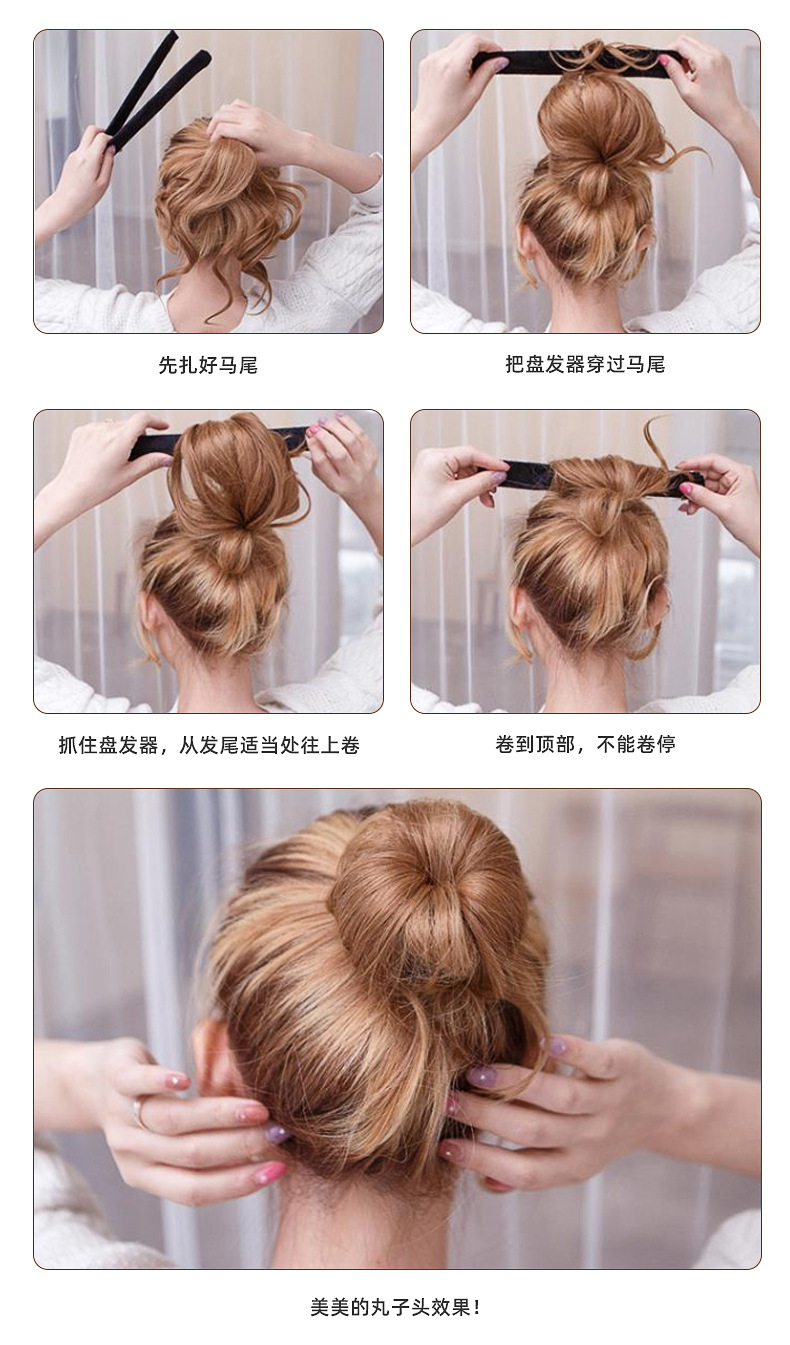 先扎好马尾

把盘发器穿过马尾

抓住盘发器，从发尾适当处往上卷

卷到顶部，不能卷停

美美的丸子头效果！