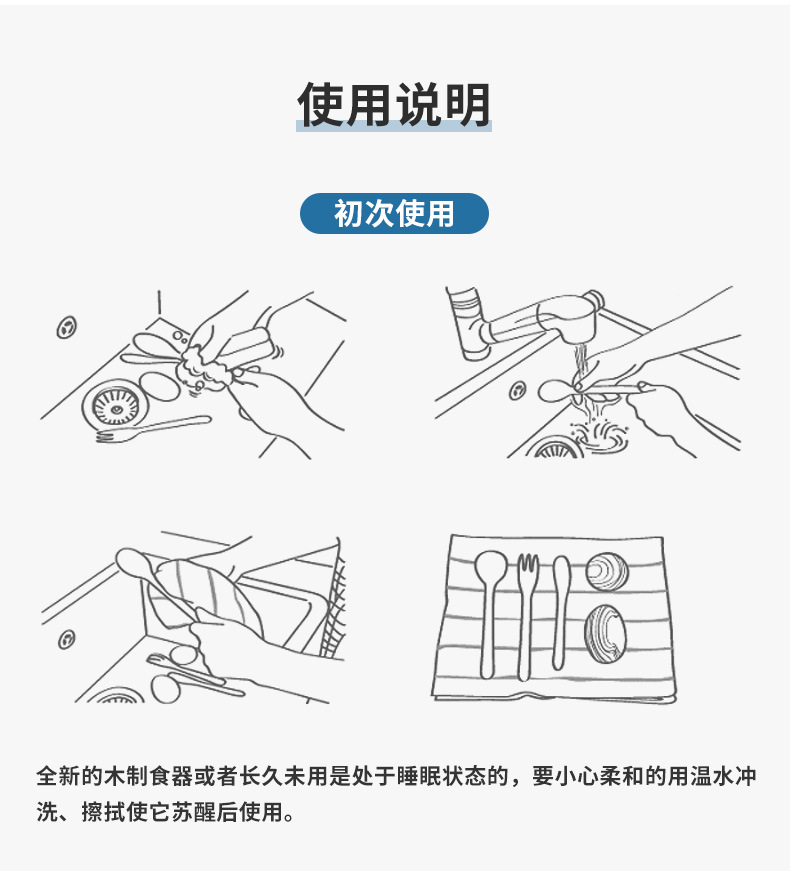 使用说明

初次使用

全新的木制食器或者长久未用是处于睡眠状态的，要小心柔和的用温水冲洗、擦拭使它苏醒后使用。