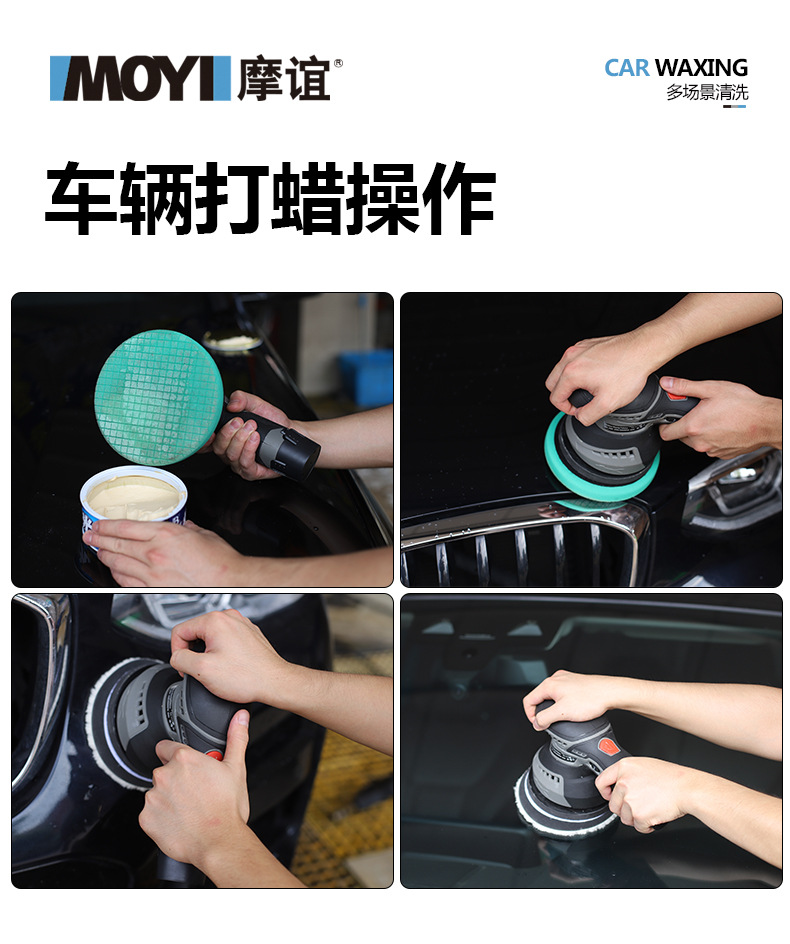 MOYI 摩谊®

CAR WAXING
多场景清洗

车辆打蜡操作