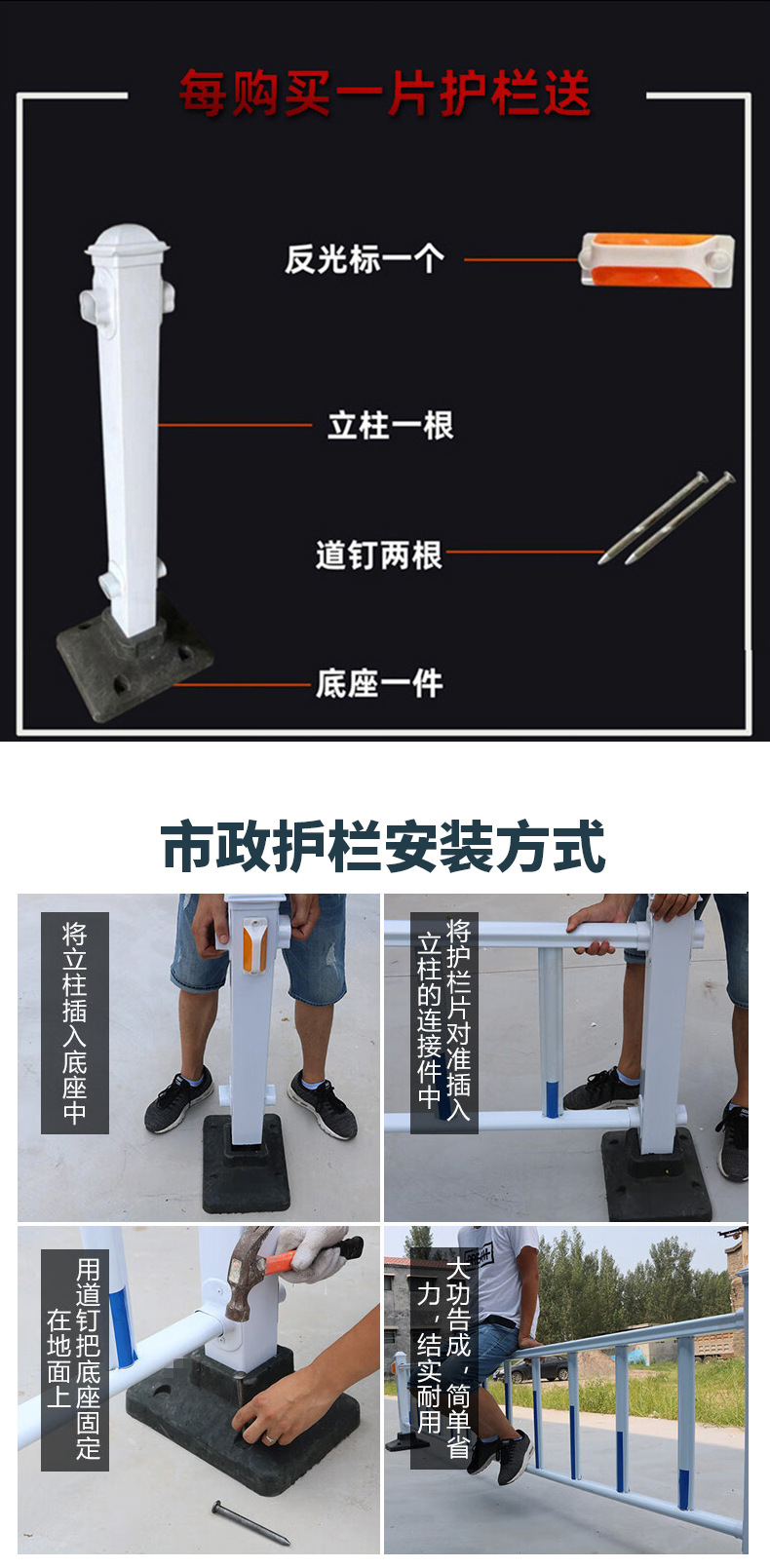 每购买一片护栏送

反光标一个

立柱一根

道钉两根

底座一件

市政护栏安装方式

将立柱插入底座中

将护栏片对准插入立柱的连接件中

用道钉把底座固定在地面上

大功告成，简单省力，结实耐用