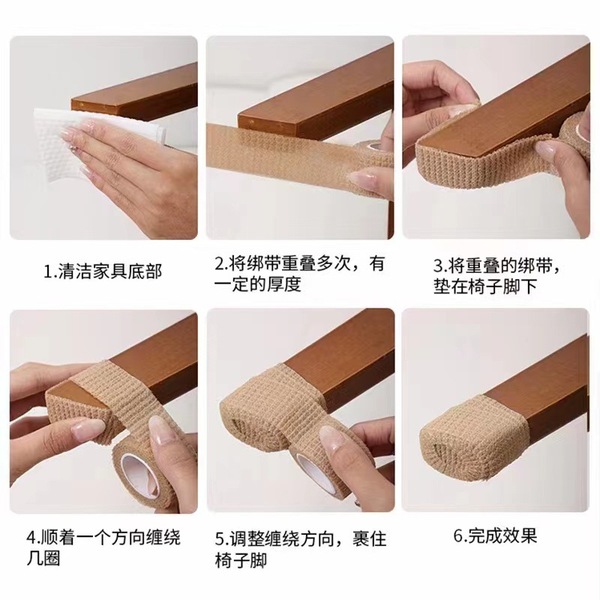 1.清洁家具底部

2.将绑带重叠多次，有一定的厚度

3.将重叠的绑带，垫在椅子脚下

4.顺着一个方向缠绕几圈

5.调整缠绕方向，裹住椅子脚

6.完成效果