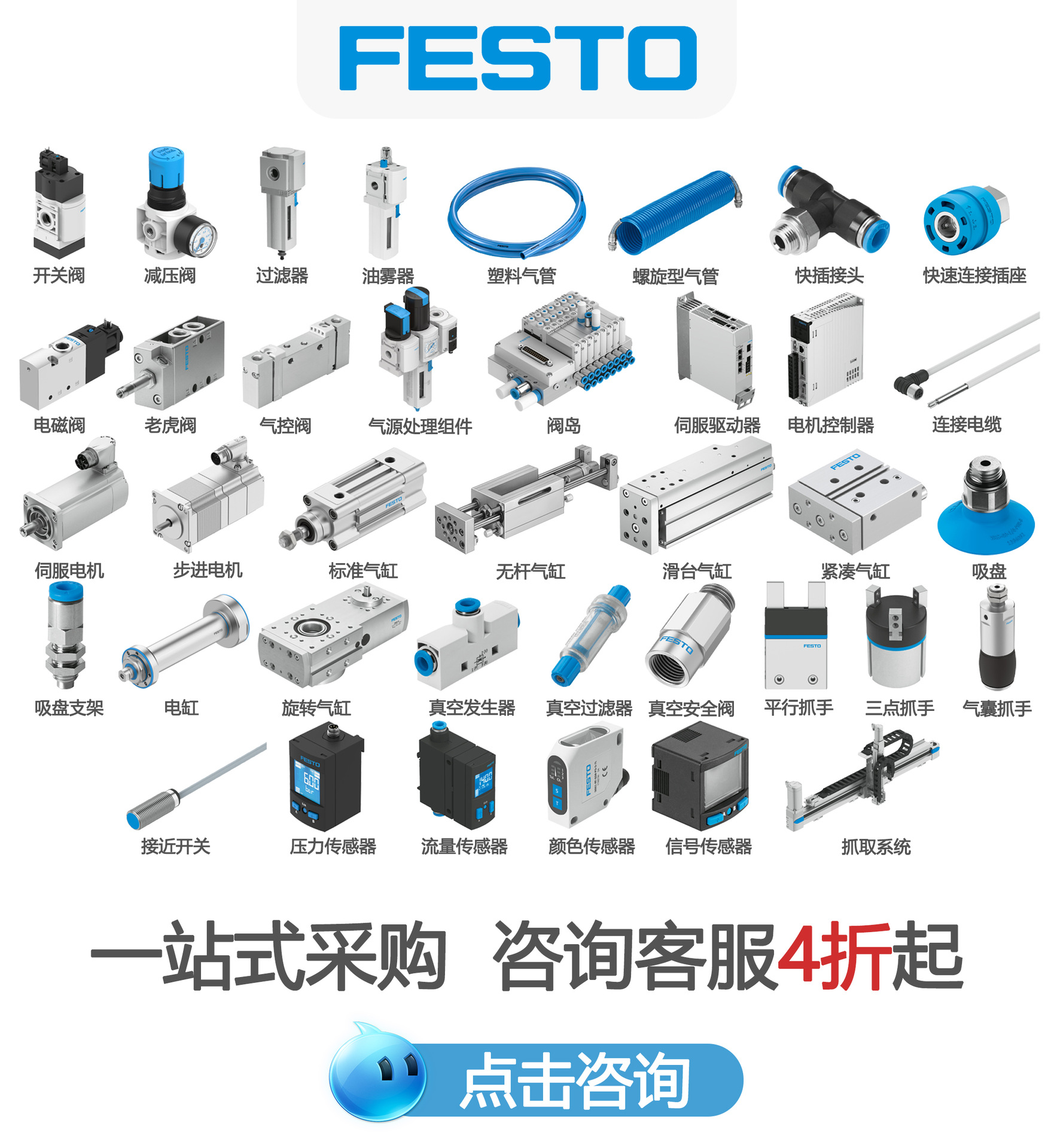 FESTO

开关阀 减压阀 过滤器 油雾器 塑料气管 螺旋型气管 快插接头 快速连接插座

电磁阀 老虎阀 气控阀 气源处理组件 阀岛 伺服驱动器 电机控制器 连接电缆

伺服电机 步进电机 标准气缸 无杆气缸 滑台气缸 紧凑气缸 吸盘

吸盘支架 电缸 旋转气缸 真空发生器 真空过滤器 真空安全阀 平行抓手 三点抓手 气囊抓手

接近开关 压力传感器 流量传感器 颜色传感器 信号传感器 抓取系统

一站式采购 咨询客服4折起

点击咨询