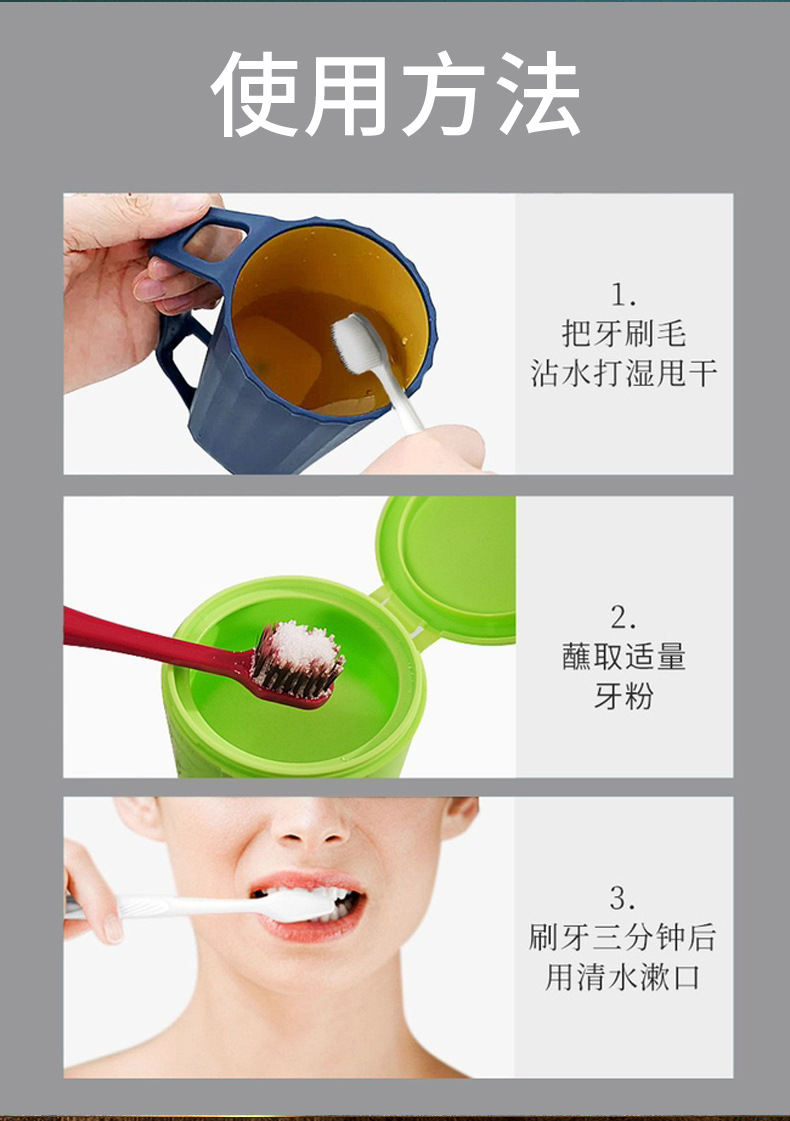 使用方法

1.
把牙刷毛
沾水打湿甩干

2.
蘸取适量
牙粉

3.
刷牙三分钟后
用清水漱口